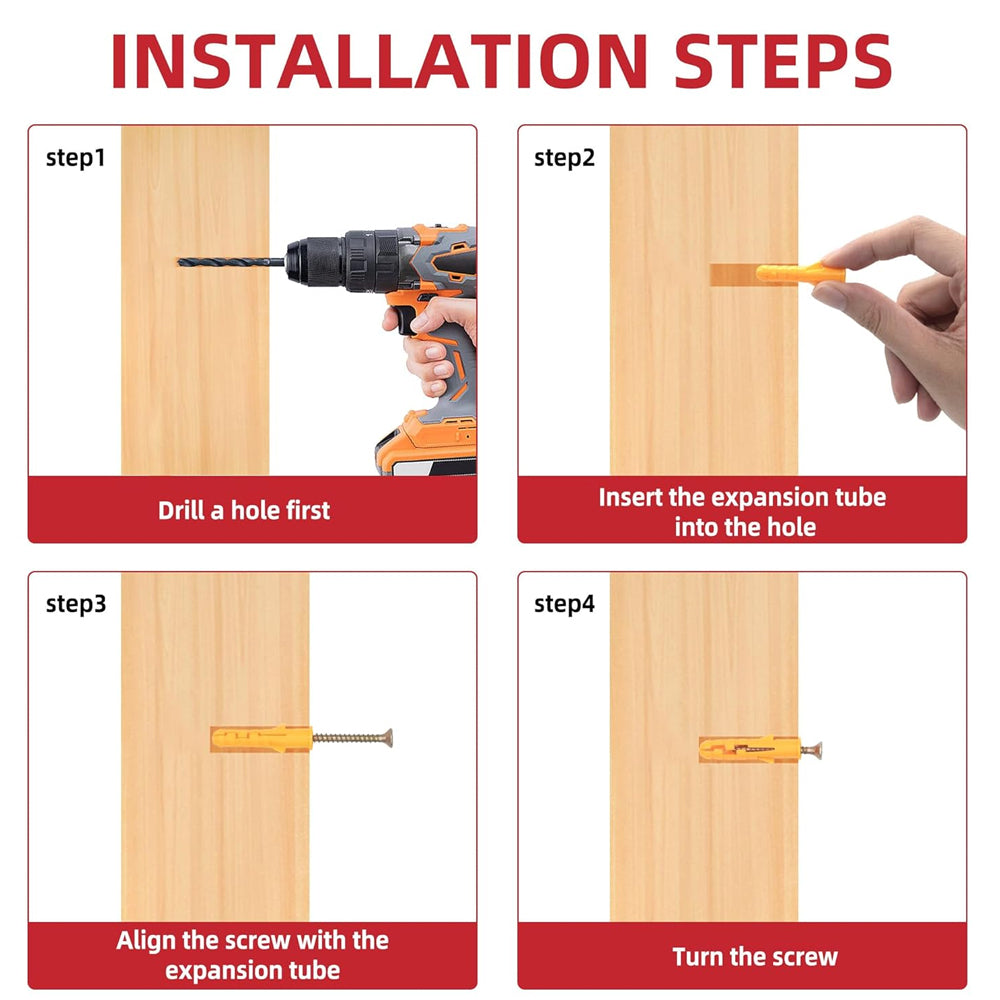 INSTALLATION STEPS

step1

Drill a hole first

step2

Insert the expansion tube into the hole

step3

Align the screw with the expansion tube

step4

Turn the screw