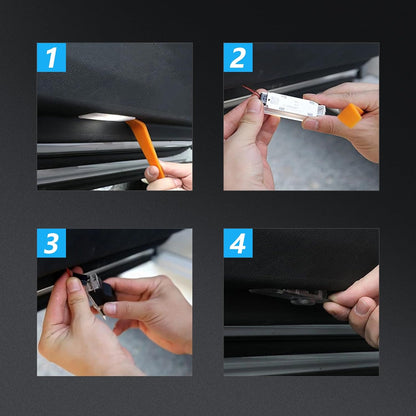 1

2

3

4