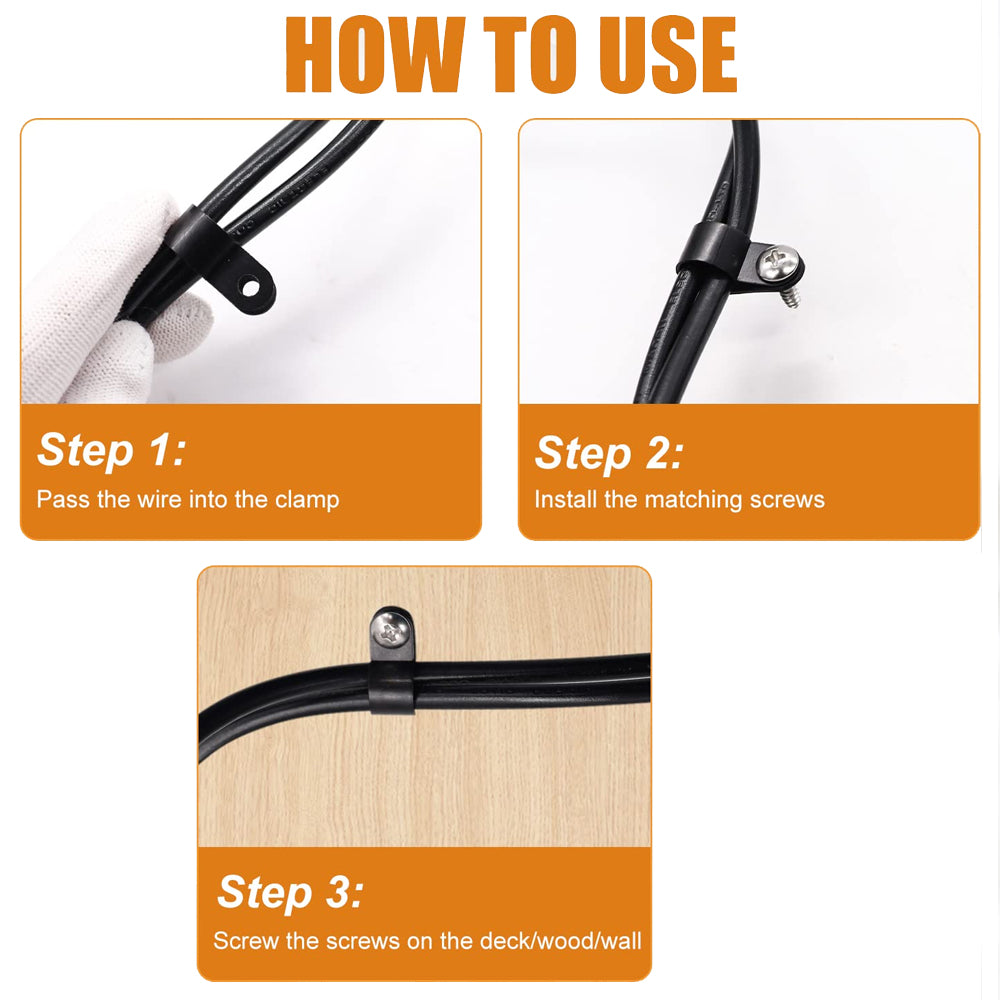 HOW TO USE

Step 1:
Pass the wire into the clamp

Step 2:
Install the matching screws

Step 3:
Screw the screws on the deck/wood/wall