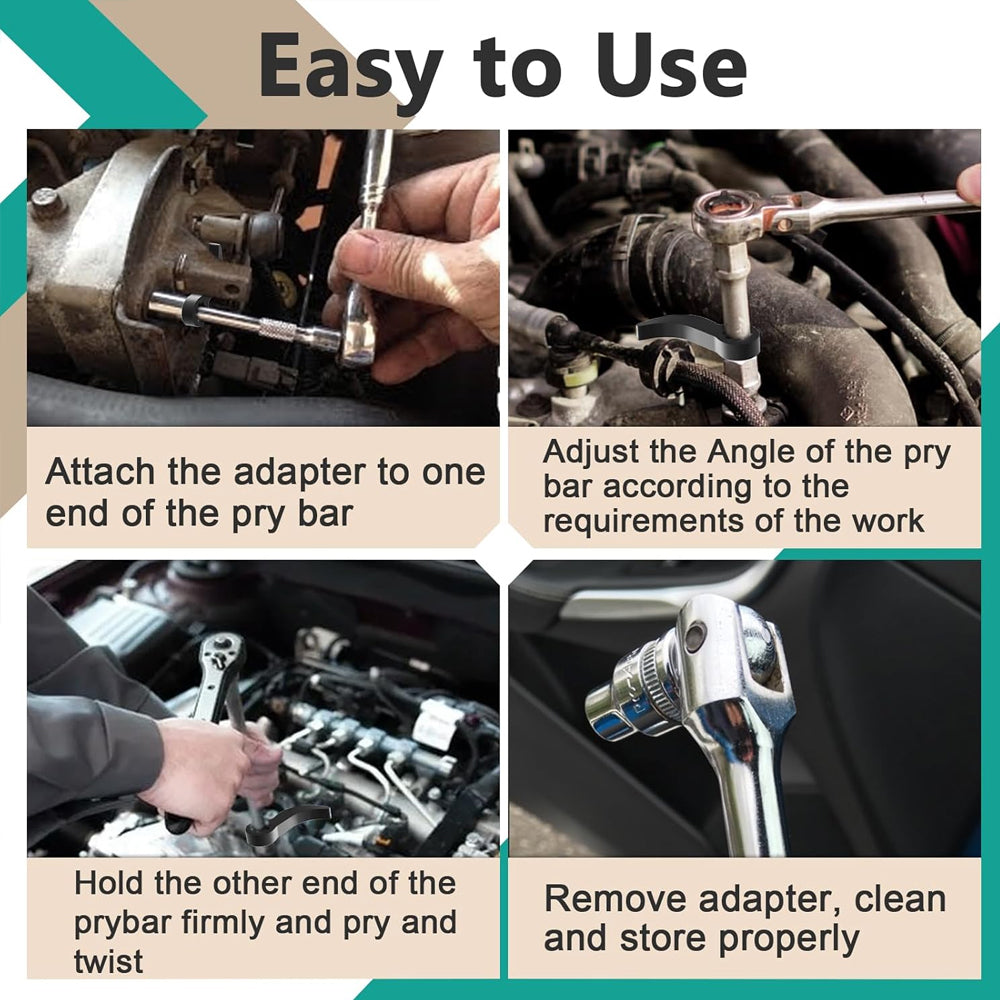 Easy to Use

Attach the adapter to one end of the pry bar

Adjust the Angle of the pry bar according to the requirements of the work

Hold the other end of the prybar firmly and pry and twist

Remove adapter, clean and store properly