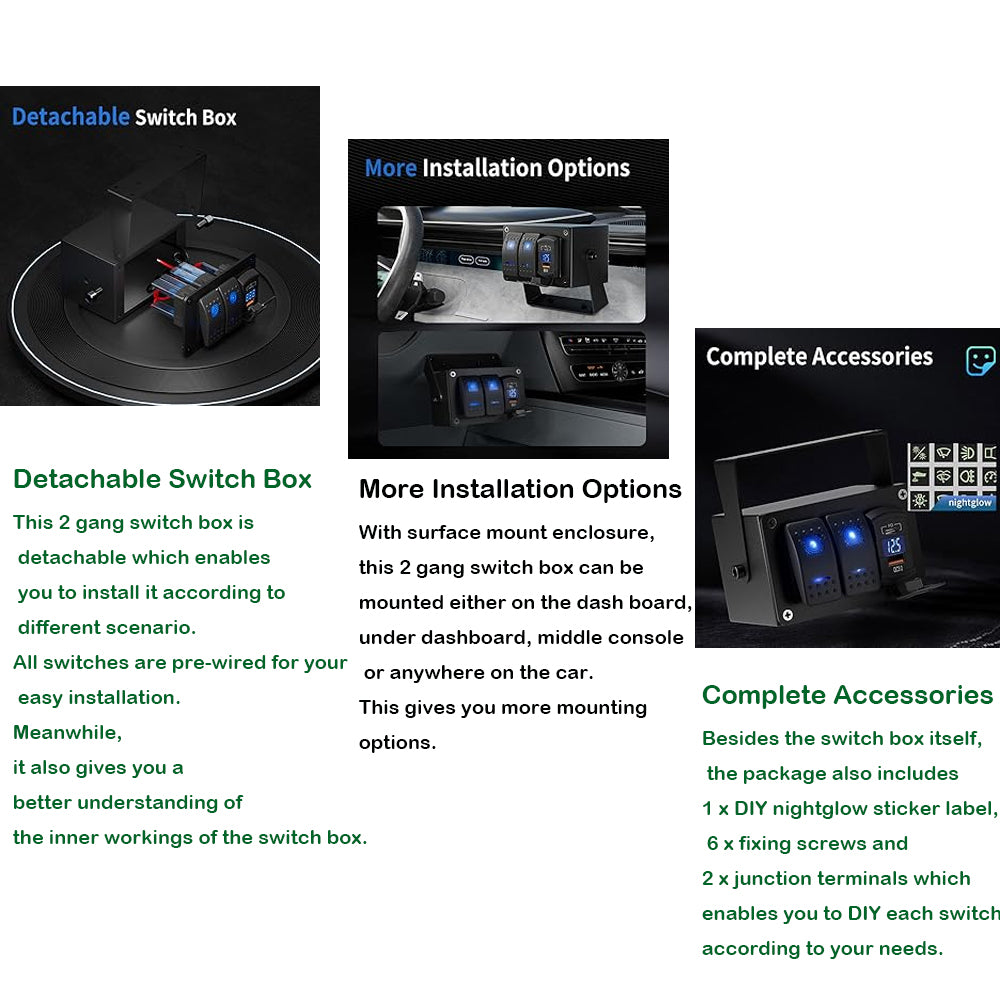 Detachable Switch Box

Detachable Switch Box

This 2 gang switch box is detachable which enables you to install it according to different scenario.

All switches are pre-wired for your easy installation.

Meanwhile, it also gives you a better understanding of the inner workings of the switch box.

More Installation Options

More Installation Options

With surface mount enclosure, this 2 gang switch box can be mounted either on the dash board, under dashboard, middle console or anywhere on the car.

This gives you more mounting options.

Complete Accessories

nightglow

Complete Accessories

Besides the switch box itself, the package also includes 1 x DIY nightglow sticker label, 6 x fixing screws and 2 x junction terminals which enables you to DIY each switch according to your needs.