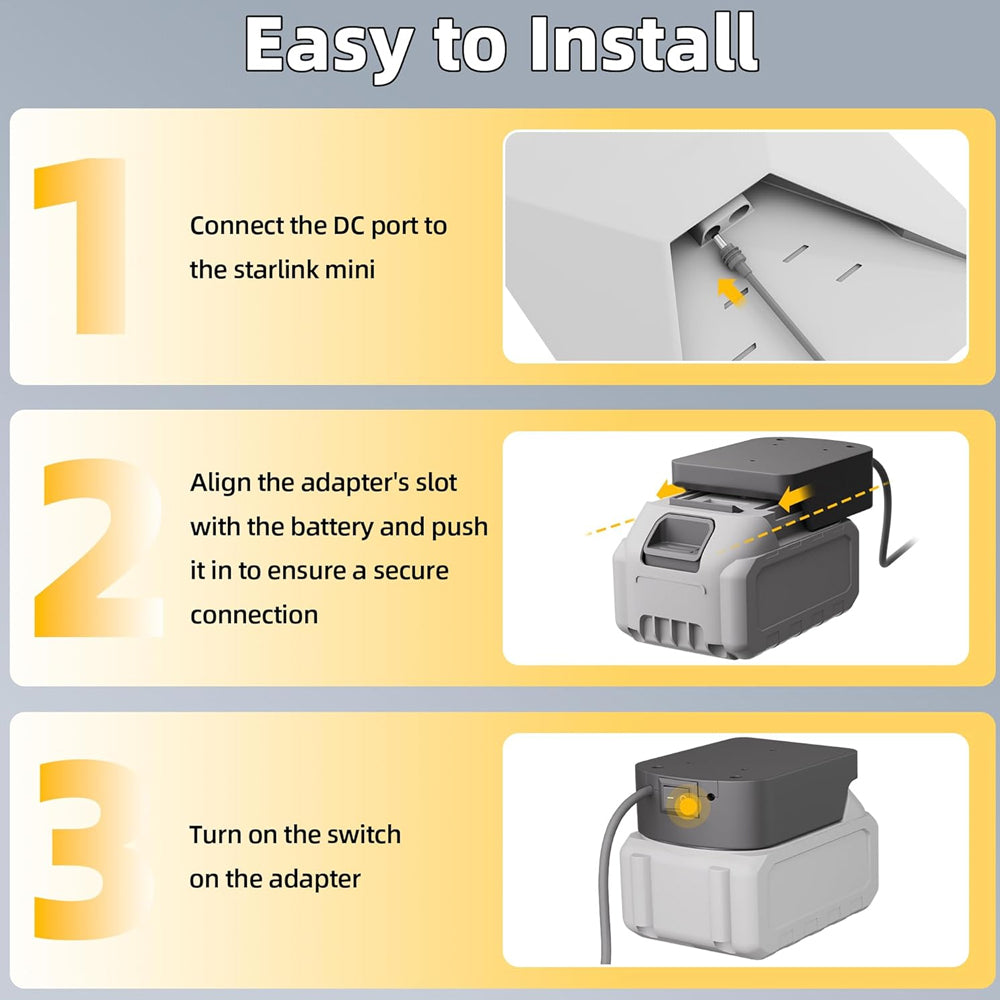 Easy to Install

1

Connect the DC port to the starlink mini

2

Align the adapter's slot with the battery and push it in to ensure a secure connection

3

Turn on the switch on the adapter