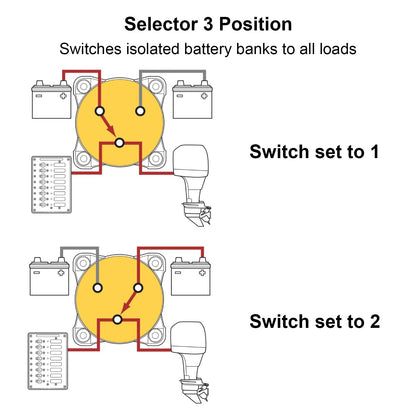 Selector 3 Position

Switches isolated battery banks to all loads

Switch set to 1

Switch set to 2