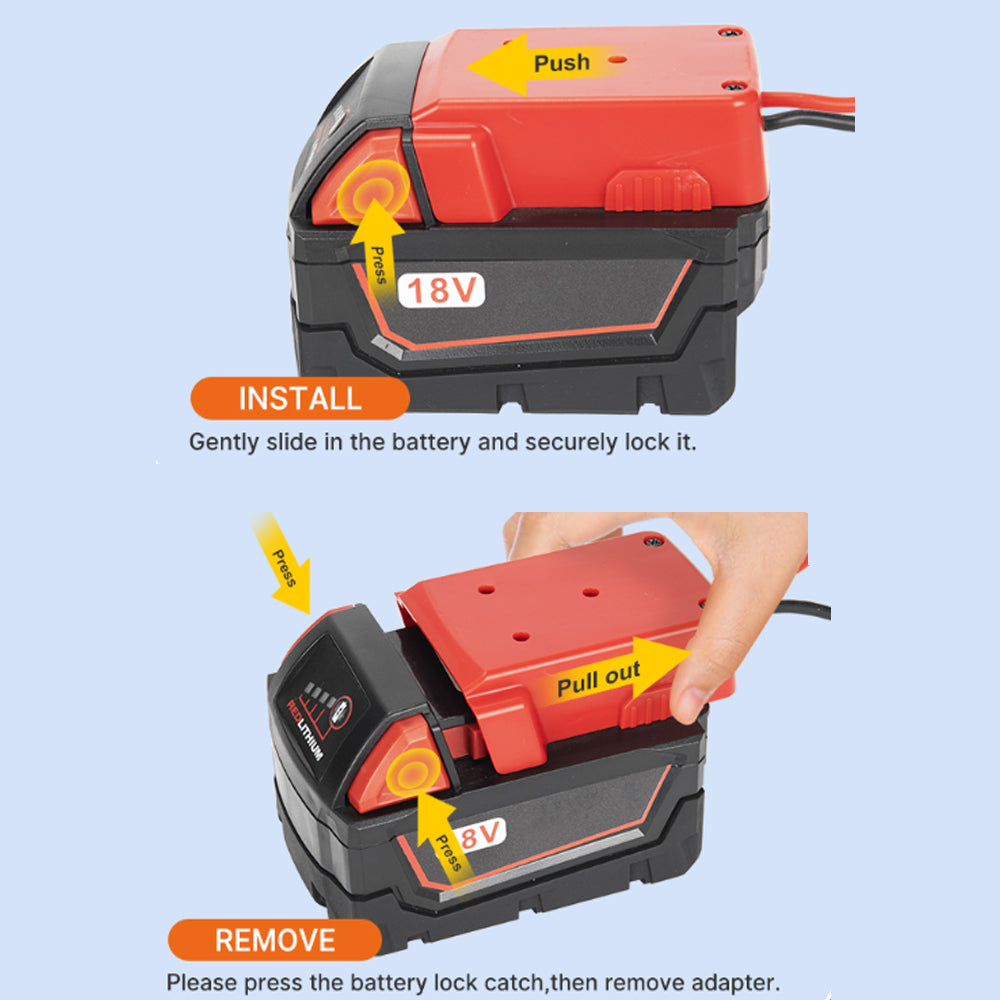 Push

Press

18V

INSTALL

Gently slide in the battery and securely lock it.

Press

REDLITHIUM

Pull out

Press

8V

REMOVE

Please press the battery lock catch,then remove adapter.