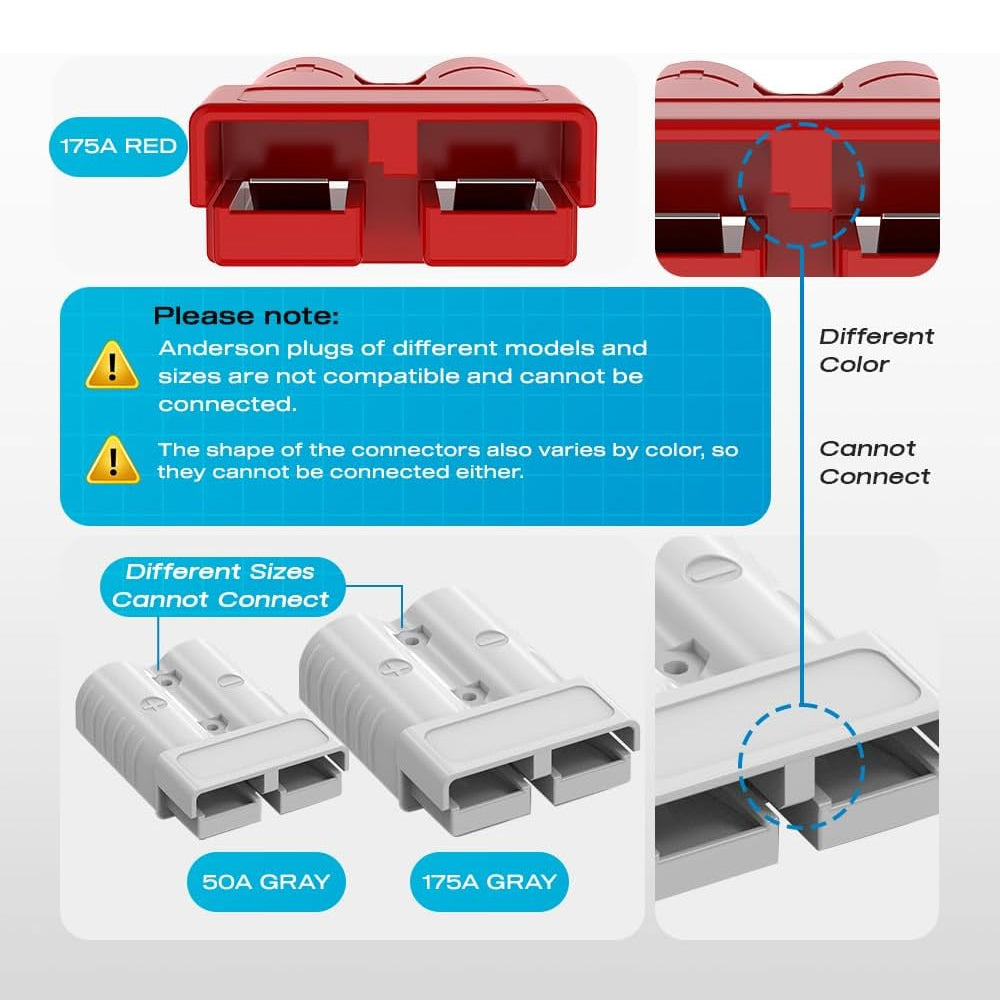 175A RED

Please note:

Anderson plugs of different models and sizes are not compatible and cannot be connected.

The shape of the connectors also varies by color, so they cannot be connected either.

Different Color

Cannot Connect

Different Sizes Cannot Connect

50A GRAY

175A GRAY