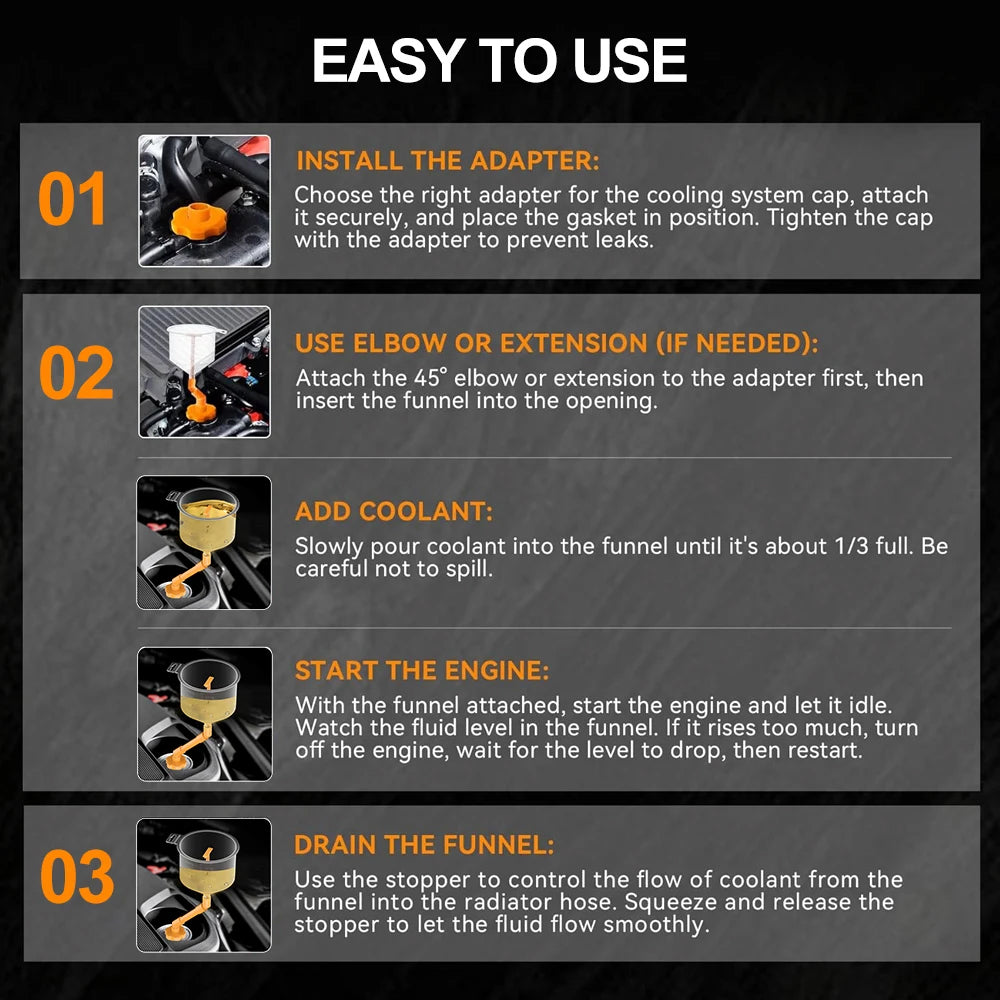 EASY TO USE

01

INSTALL THE ADAPTER:

Choose the right adapter for the cooling system cap, attach it securely, and place the gasket in position. Tighten the cap with the adapter to prevent leaks.

02

USE ELBOW OR EXTENSION (IF NEEDED):

Attach the 45° elbow or extension to the adapter first, then insert the funnel into the opening.

ADD COOLANT:

Slowly pour coolant into the funnel until it's about 1/3 full. Be careful not to spill.

START THE ENGINE:

With the funnel attached, start the engine and let it idle. Watch the fluid level in the funnel. If it rises too much, turn off the engine, wait for the level to drop, then restart.

03

DRAIN THE FUNNEL:

Use the stopper to control the flow of coolant from the funnel into the radiator hose. Squeeze and release the stopper to let the fluid flow smoothly.