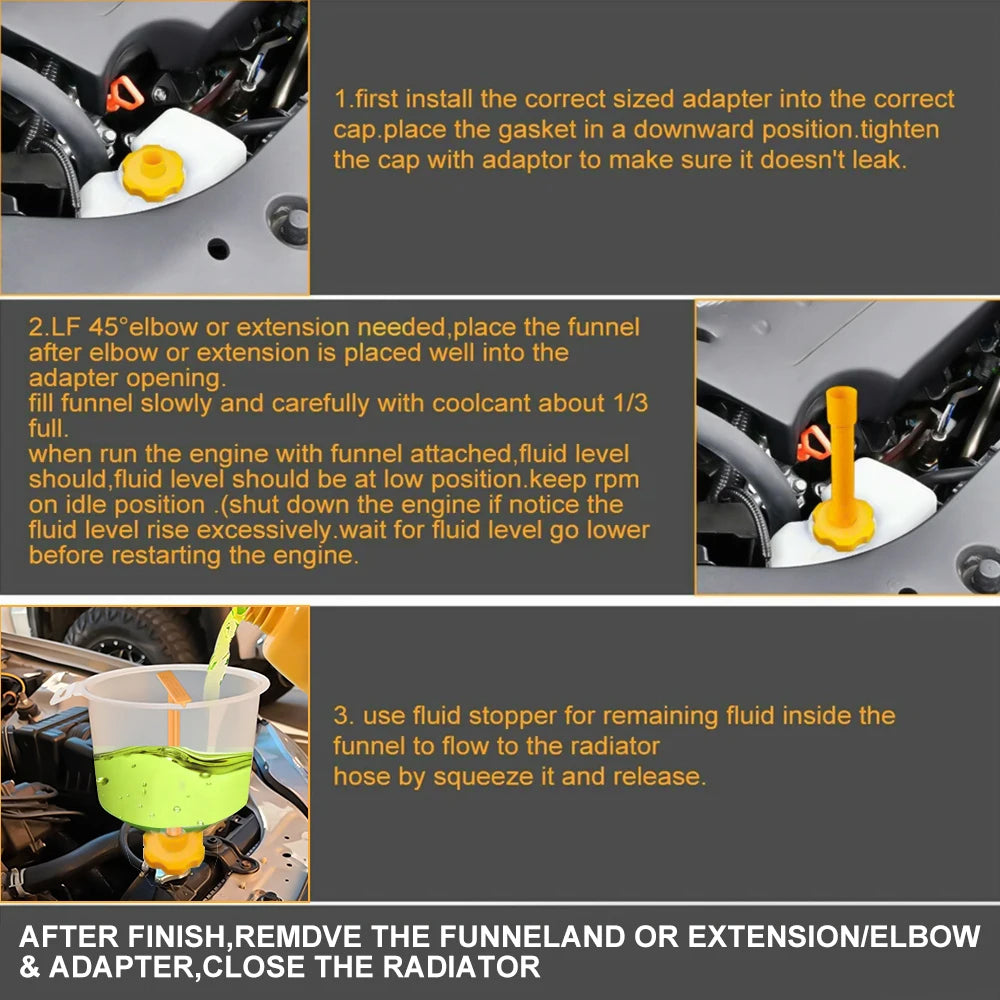 1.first install the correct sized adapter into the correct cap.place the gasket in a downward position.tighten the cap with adaptor to make sure it doesn't leak.

2.LF 45°elbow or extension needed,place the funnel after elbow or extension is placed well into the adapter opening.
fill funnel slowly and carefully with coolcant about 1/3 full.
when run the engine with funnel attached,fluid level should,fluid level should be at low position.keep rpm on idle position .(shut down the engine if notice the fluid level rise excessively.wait for fluid level go lower before restarting the engine.

3. use fluid stopper for remaining fluid inside the funnel to flow to the radiator
hose by squeeze it and release.

AFTER FINISH,REMDVE THE FUNNELAND OR EXTENSION/ELBOW & ADAPTER,CLOSE THE RADIATOR