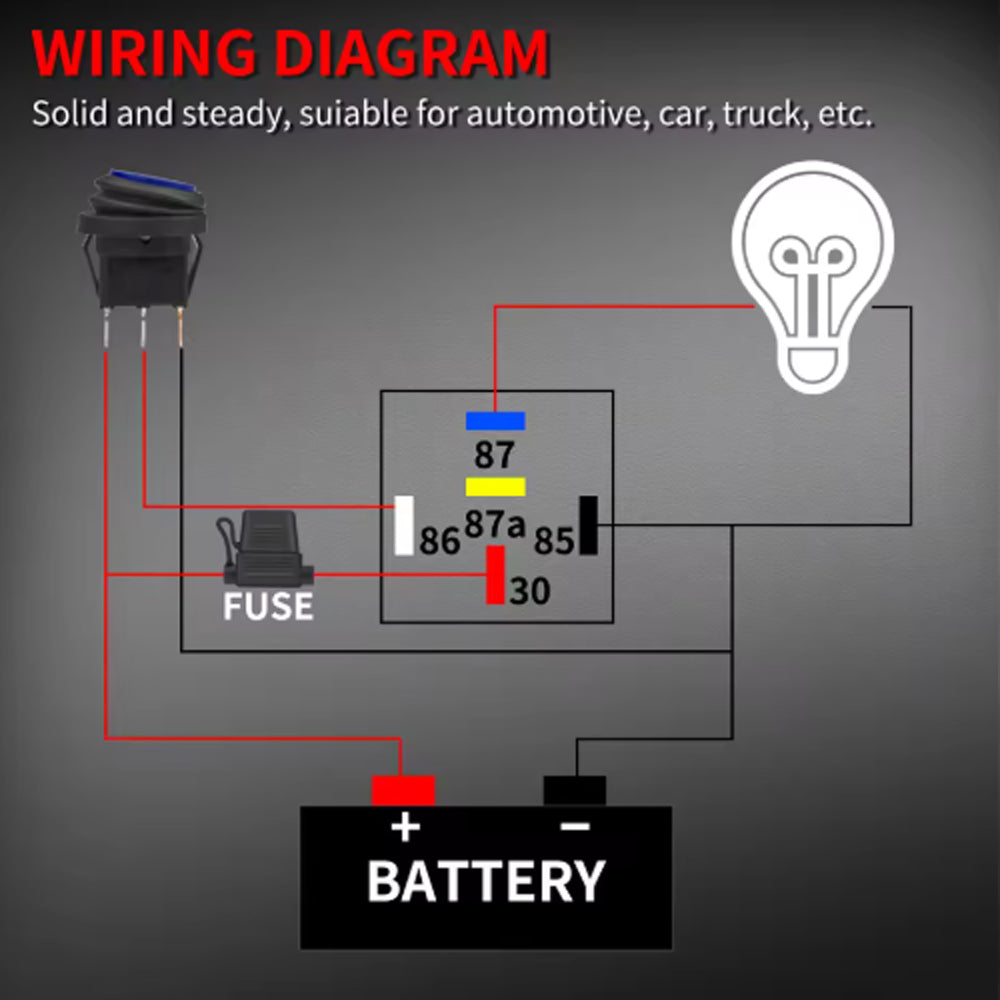 WIRING DIAGRAM

Solid and steady, suiable for automotive, car, truck, etc.

87

86 87a 85

30

FUSE

+ −

BATTERY