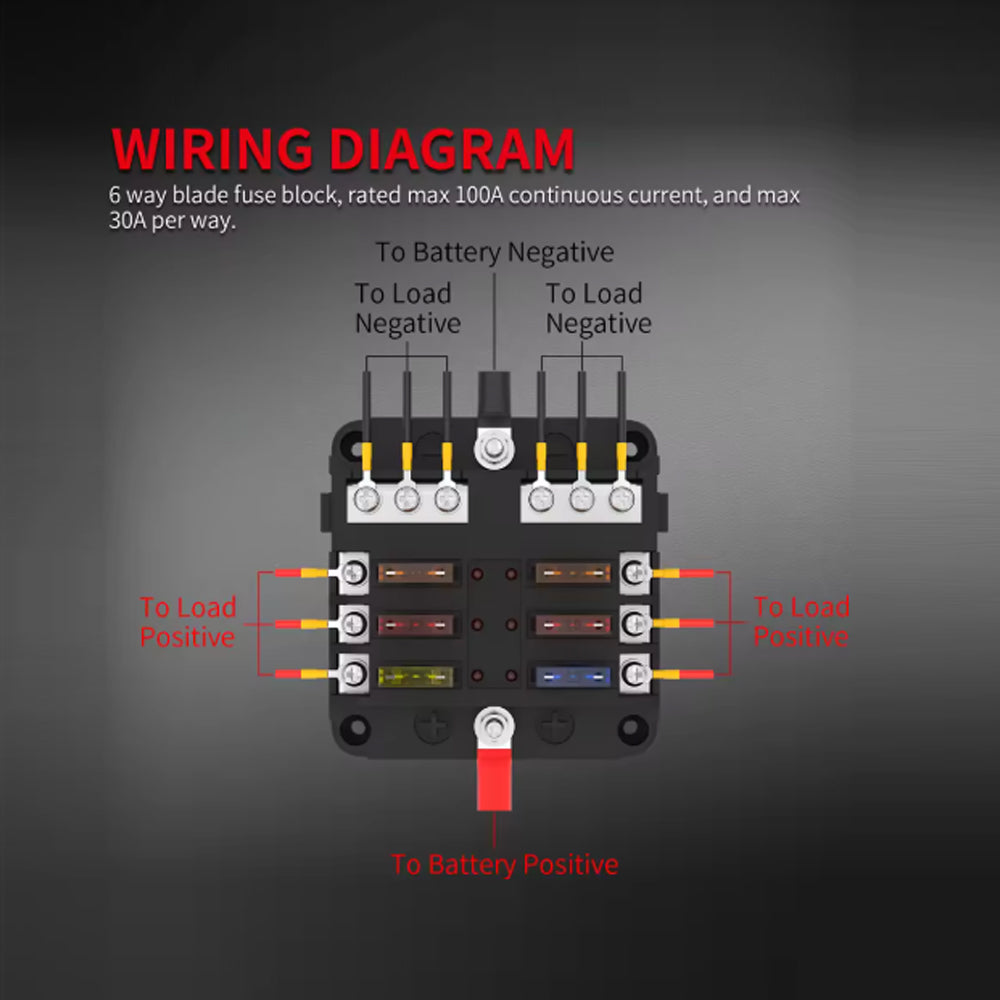 WIRING DIAGRAM
6 way blade fuse block, rated max 100A continuous current, and max 30A per way.

To Battery Negative

To Load Negative

To Load Negative

To Load Positive

To Load Positive

To Battery Positive