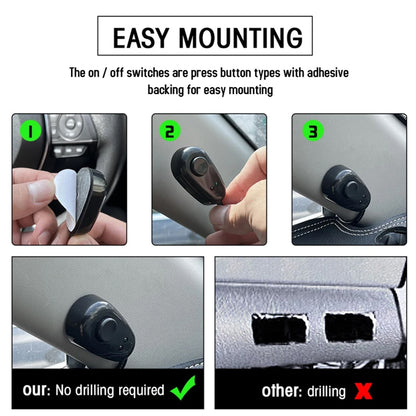 EASY MOUNTING

The on / off switches are press button types with adhesive backing for easy mounting

1

2

3

our: No drilling required

other: drilling