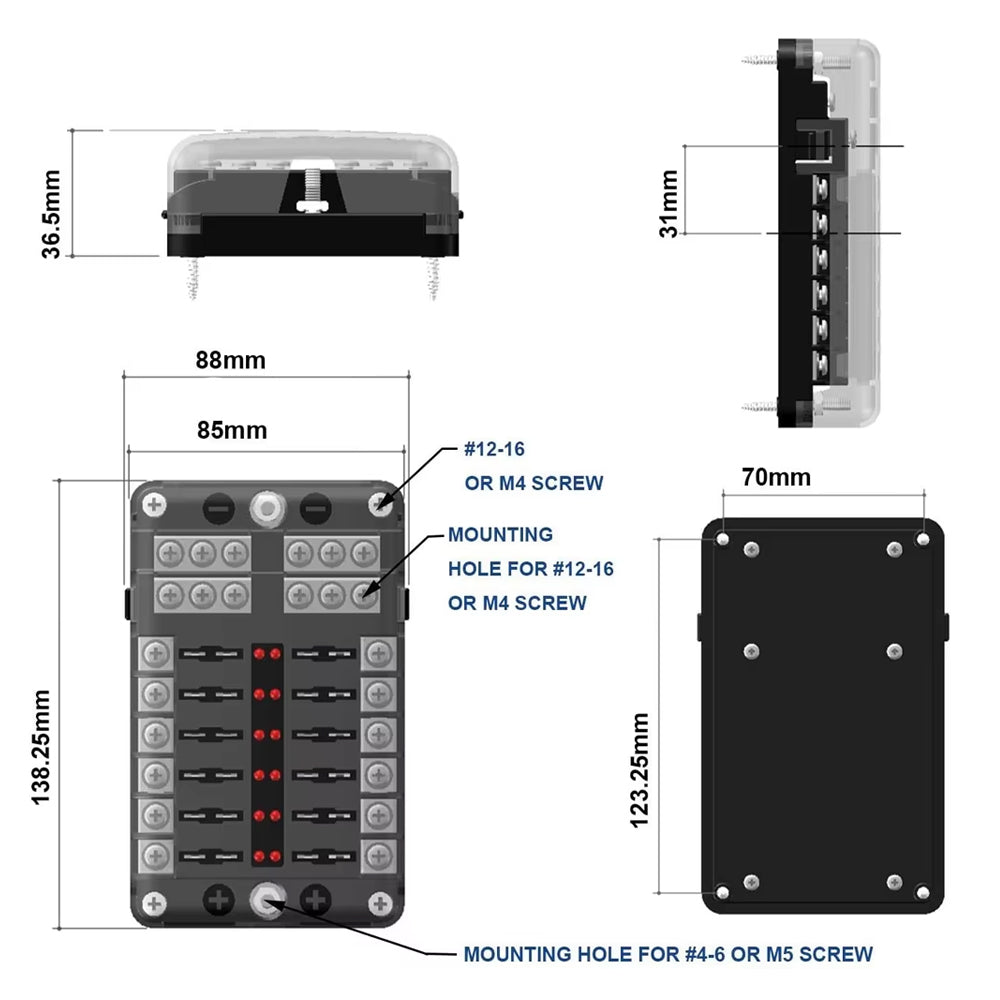 36.5mm

31mm

88mm

85mm

#12-16
OR M4 SCREW

MOUNTING
HOLE FOR #12-16
OR M4 SCREW

70mm

138.25mm

123.25mm

MOUNTING HOLE FOR #4-6 OR M5 SCREW