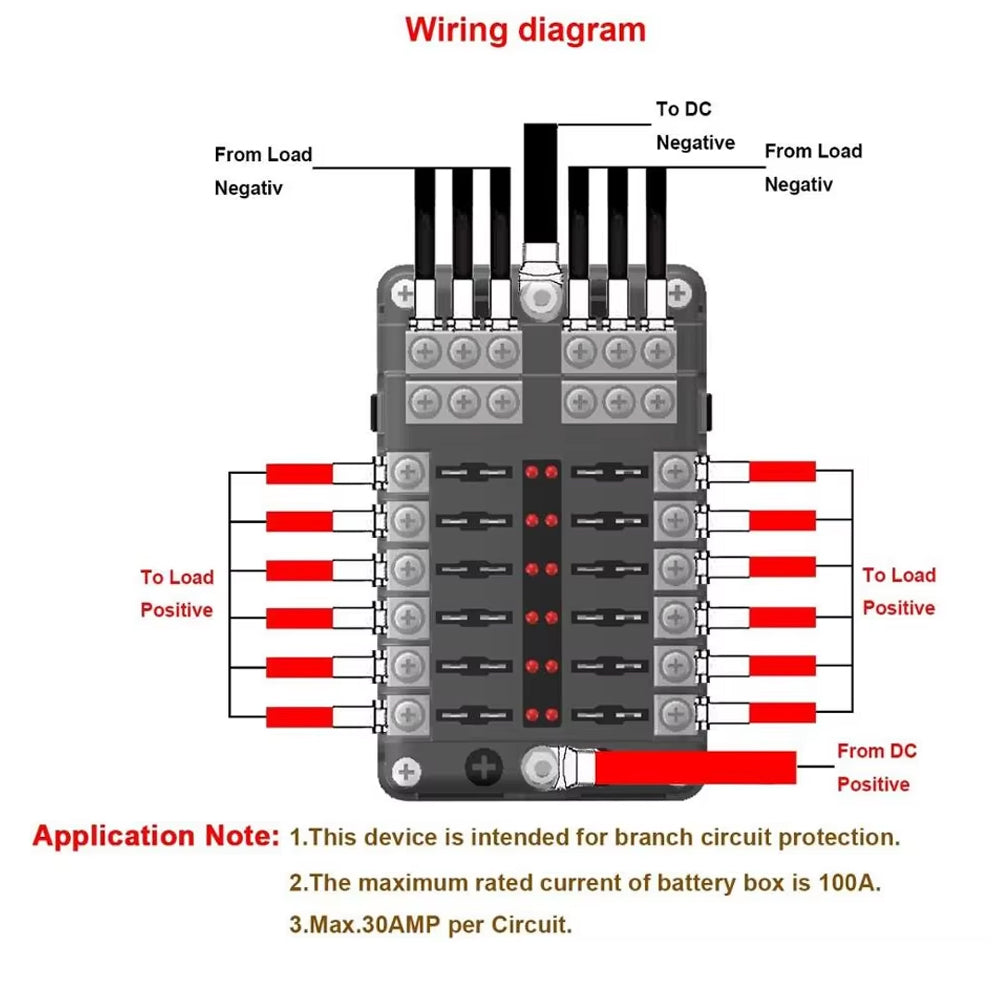 Wiring diagram

From Load Negativ

To DC Negative

From Load Negativ

To Load Positive

To Load Positive

From DC Positive

Application Note: 1.This device is intended for branch circuit protection.
2.The maximum rated current of battery box is 100A.
3.Max.30AMP per Circuit.