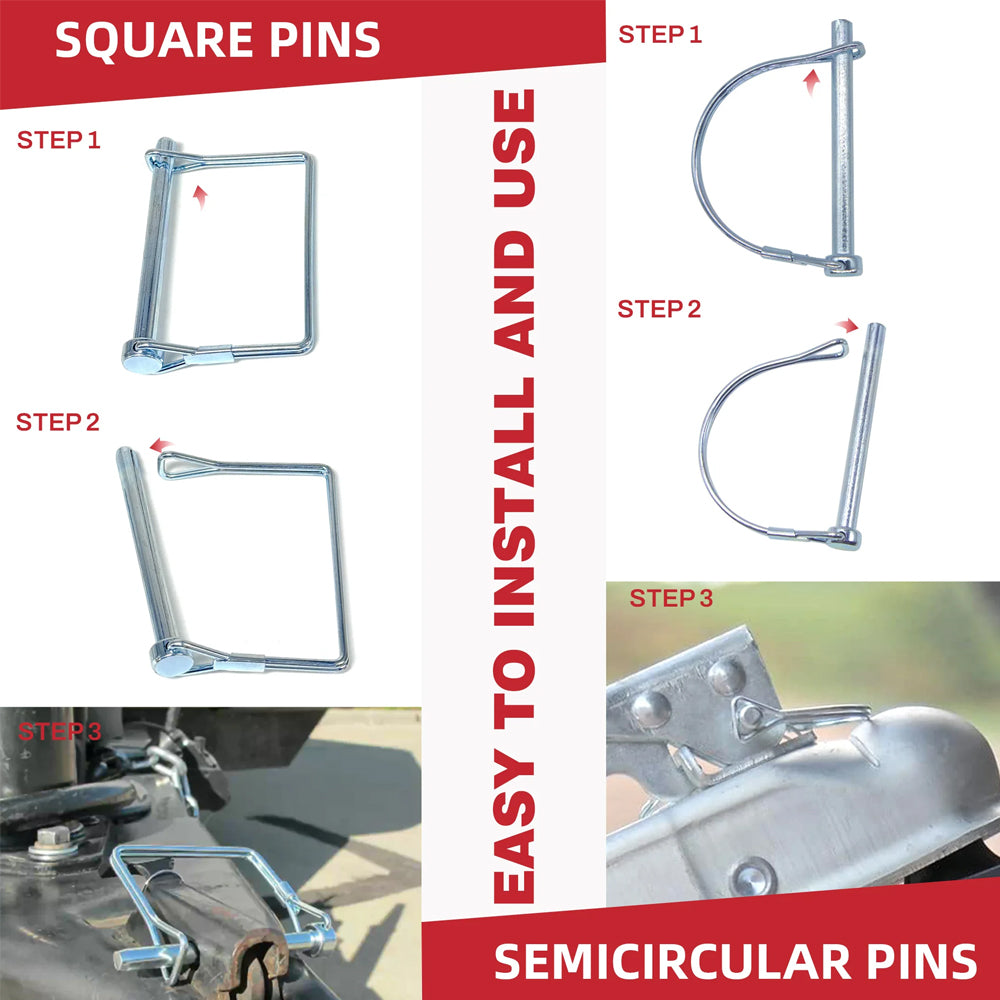 SQUARE PINS

STEP 1

STEP 2

STEP 3

EASY TO INSTALL AND USE

STEP 1

STEP 2

STEP 3

SEMICIRCULAR PINS