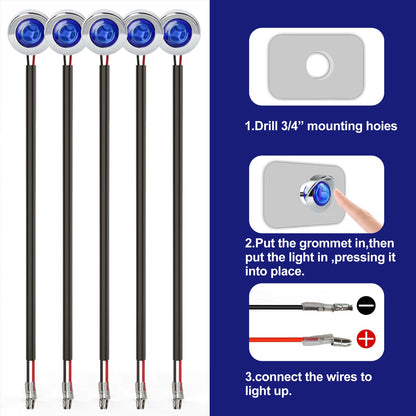 1.Drill 3/4” mounting hoies

2.Put the grommet in,then put the light in ,pressing it into place.

3.connect the wires to light up.