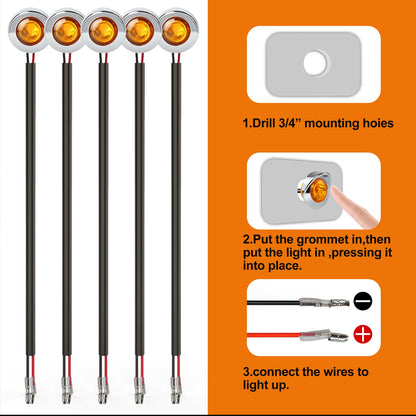 1.Drill 3/4” mounting hoies

2.Put the grommet in,then put the light in ,pressing it into place.

3.connect the wires to light up.