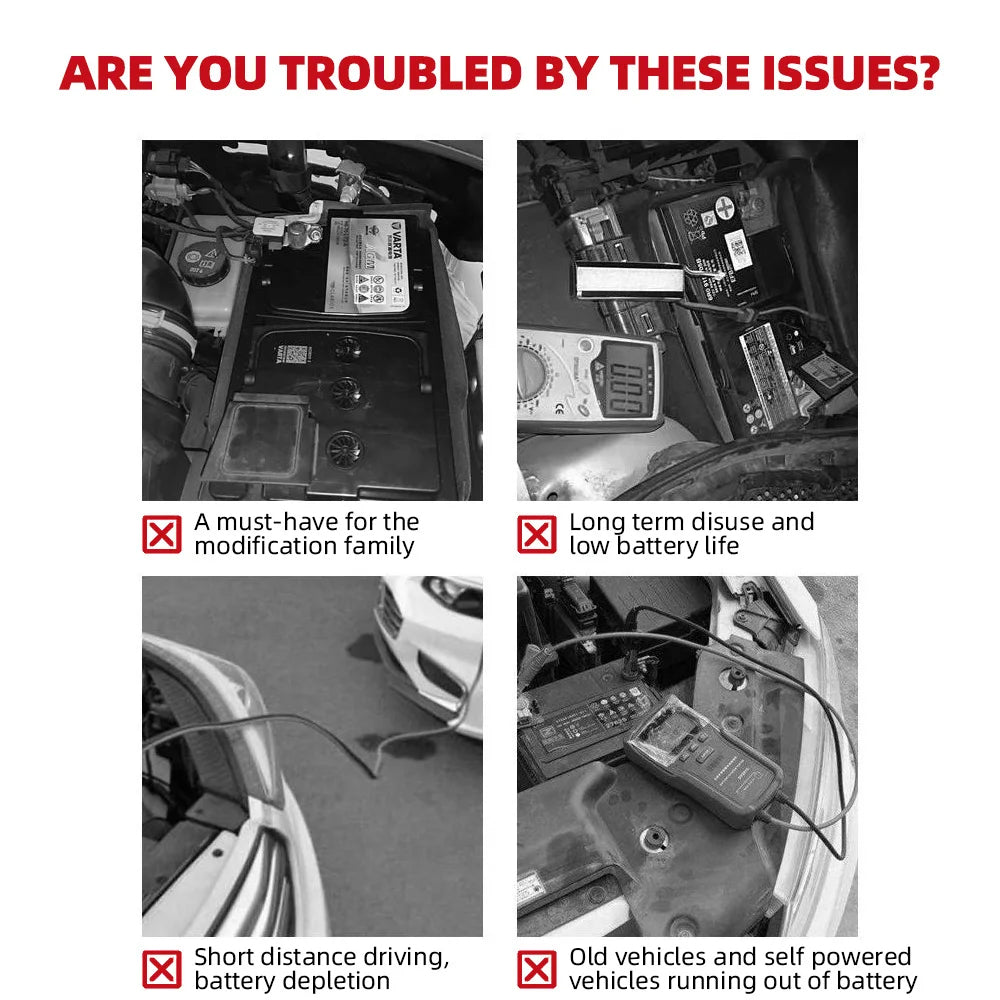 ARE YOU TROUBLED BY THESE ISSUES?

VARTA

A must-have for the modification family

Long term disuse and low battery life

Short distance driving, battery depletion

Old vehicles and self powered vehicles running out of battery