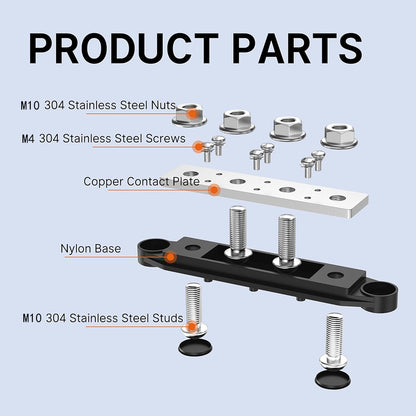 PRODUCT PARTS

M10 304 Stainless Steel Nuts

M4 304 Stainless Steel Screws

Copper Contact Plate

Nylon Base

M10 304 Stainless Steel Studs