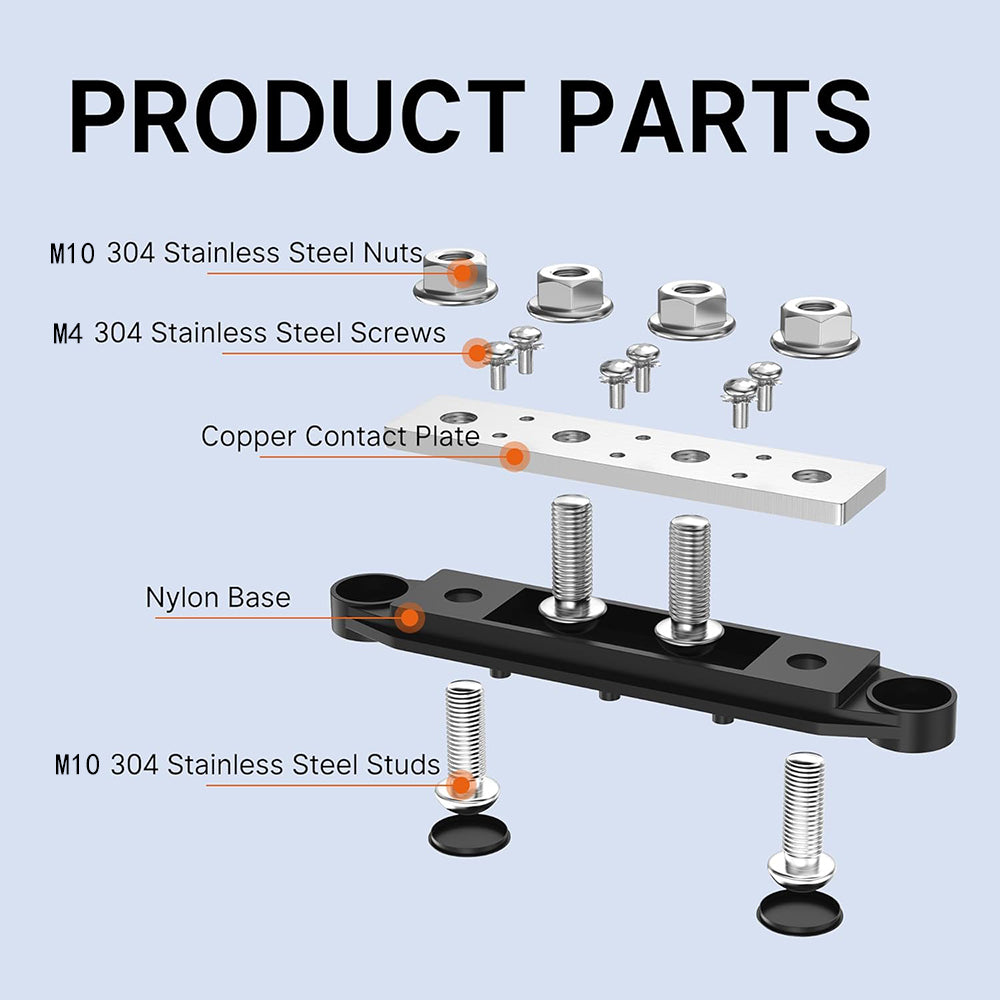 PRODUCT PARTS

M10 304 Stainless Steel Nuts

M4 304 Stainless Steel Screws

Copper Contact Plate

Nylon Base

M10 304 Stainless Steel Studs