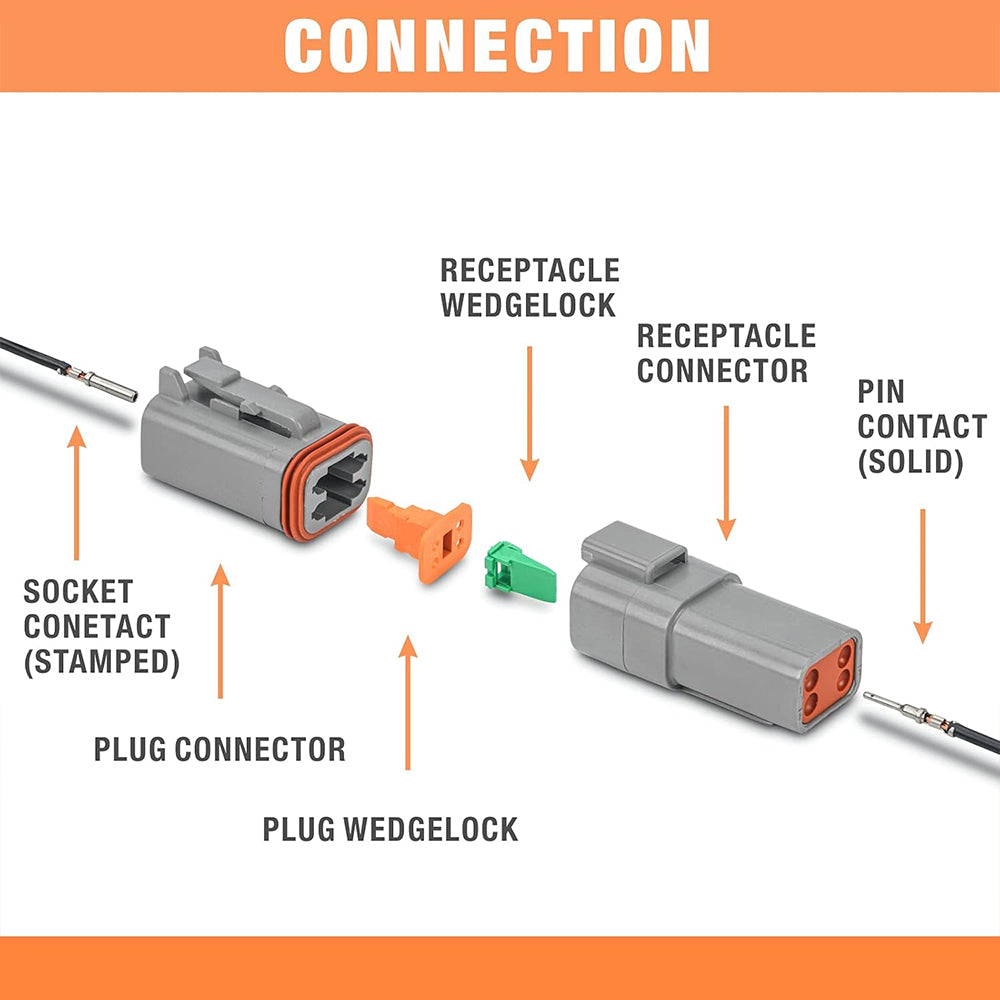 CONNECTION

RECEPTACLE WEDGELOCK

RECEPTACLE CONNECTOR

PIN CONTACT (SOLID)

SOCKET CONETACT (STAMPED)

PLUG CONNECTOR

PLUG WEDGELOCK