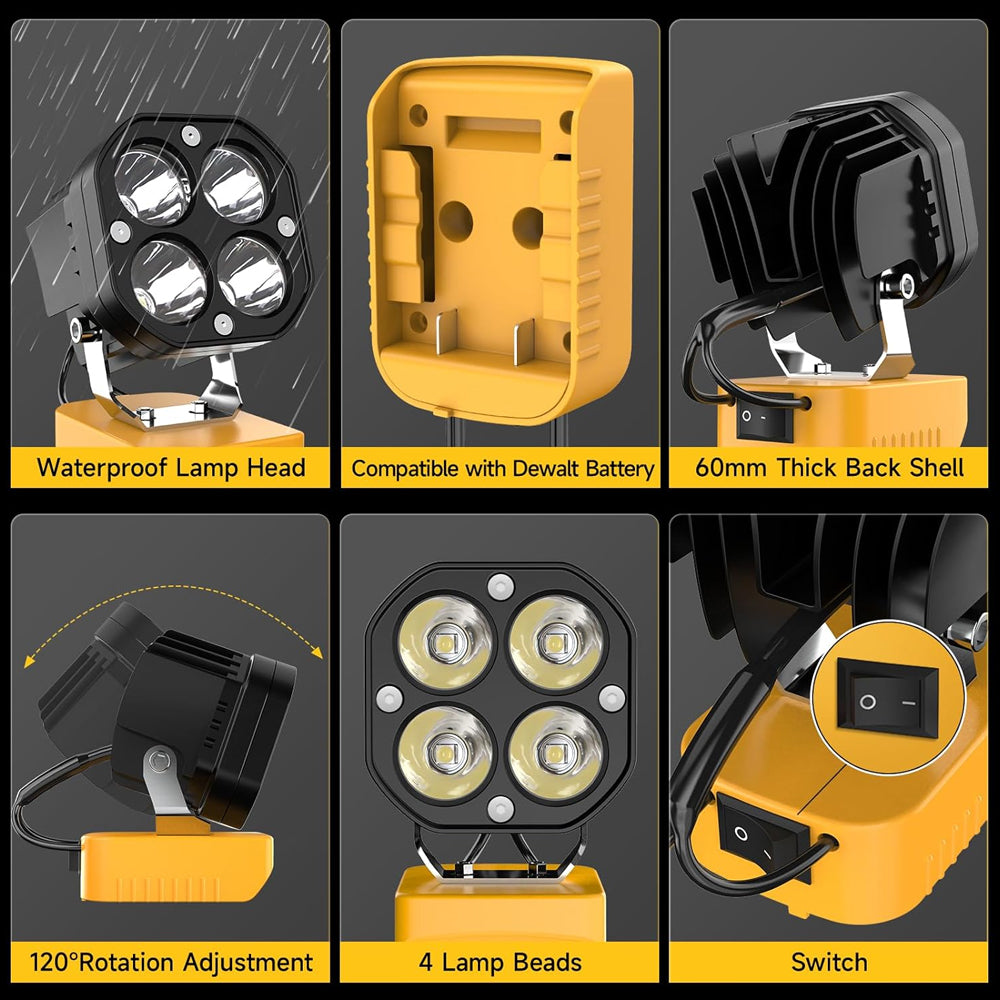 Waterproof Lamp Head

Compatible with Dewalt Battery

60mm Thick Back Shell

120°Rotation Adjustment

4 Lamp Beads

Switch