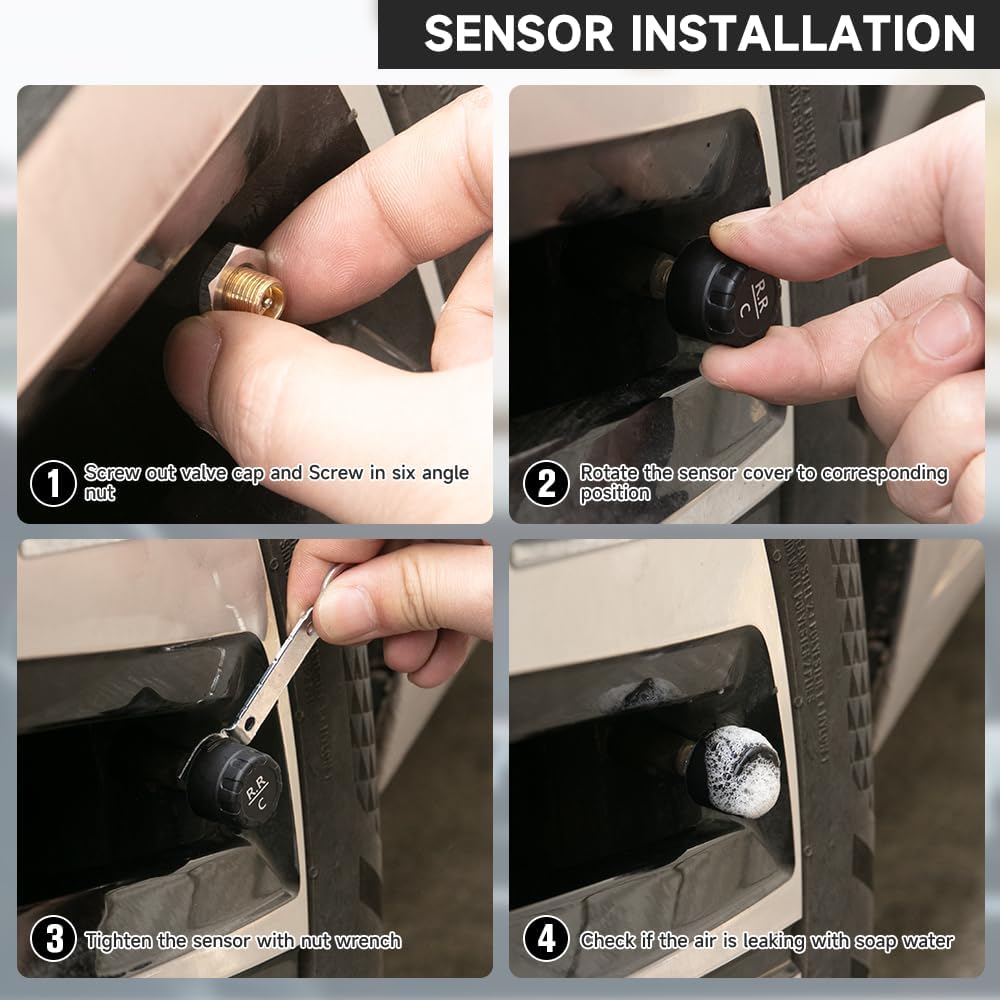 SENSOR INSTALLATION

1 Screw out valve cap and Screw in six angle nut

RR
C

2 Rotate the sensor cover to corresponding position

RR
C

3 Tighten the sensor with nut wrench

4 Check if the air is leaking with soap water