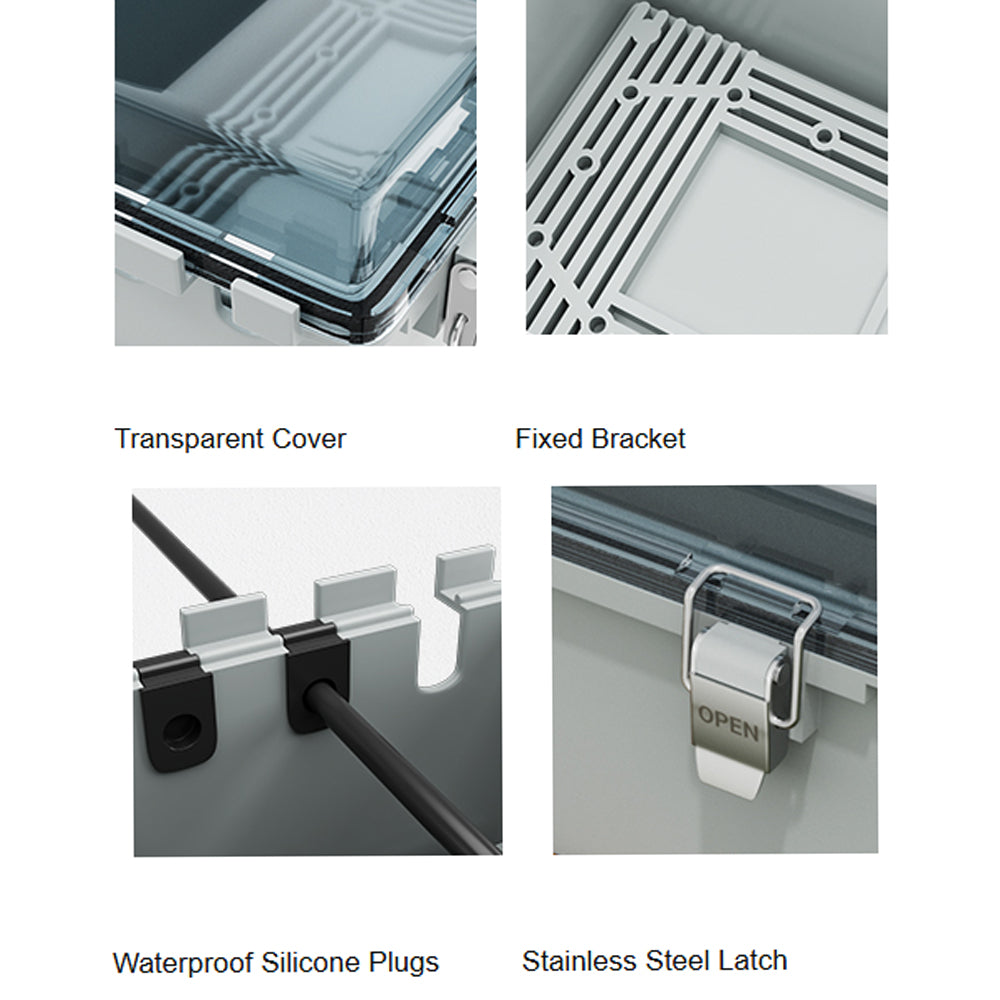 Transparent Cover

Fixed Bracket

OPEN

Waterproof Silicone Plugs

Stainless Steel Latch