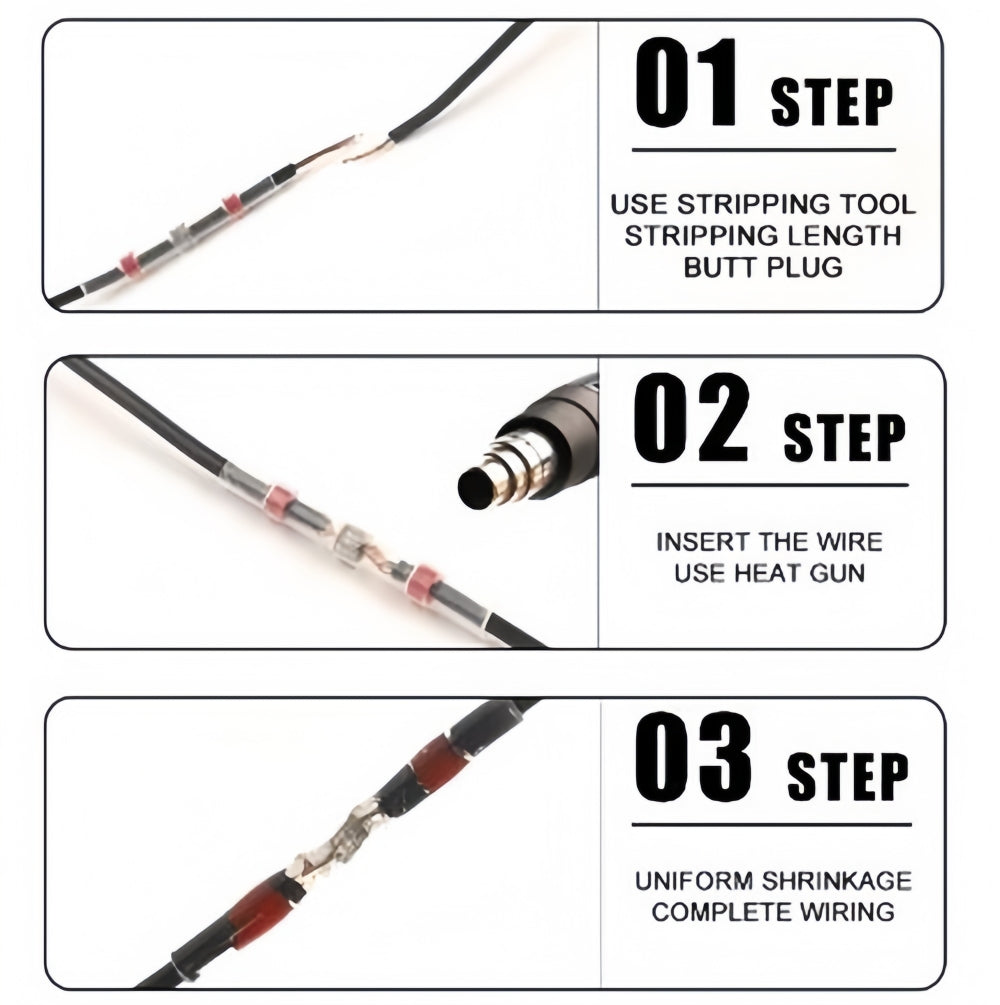 01 STEP

USE STRIPPING TOOL
STRIPPING LENGTH
BUTT PLUG

02 STEP

INSERT THE WIRE
USE HEAT GUN

03 STEP

UNIFORM SHRINKAGE
COMPLETE WIRING