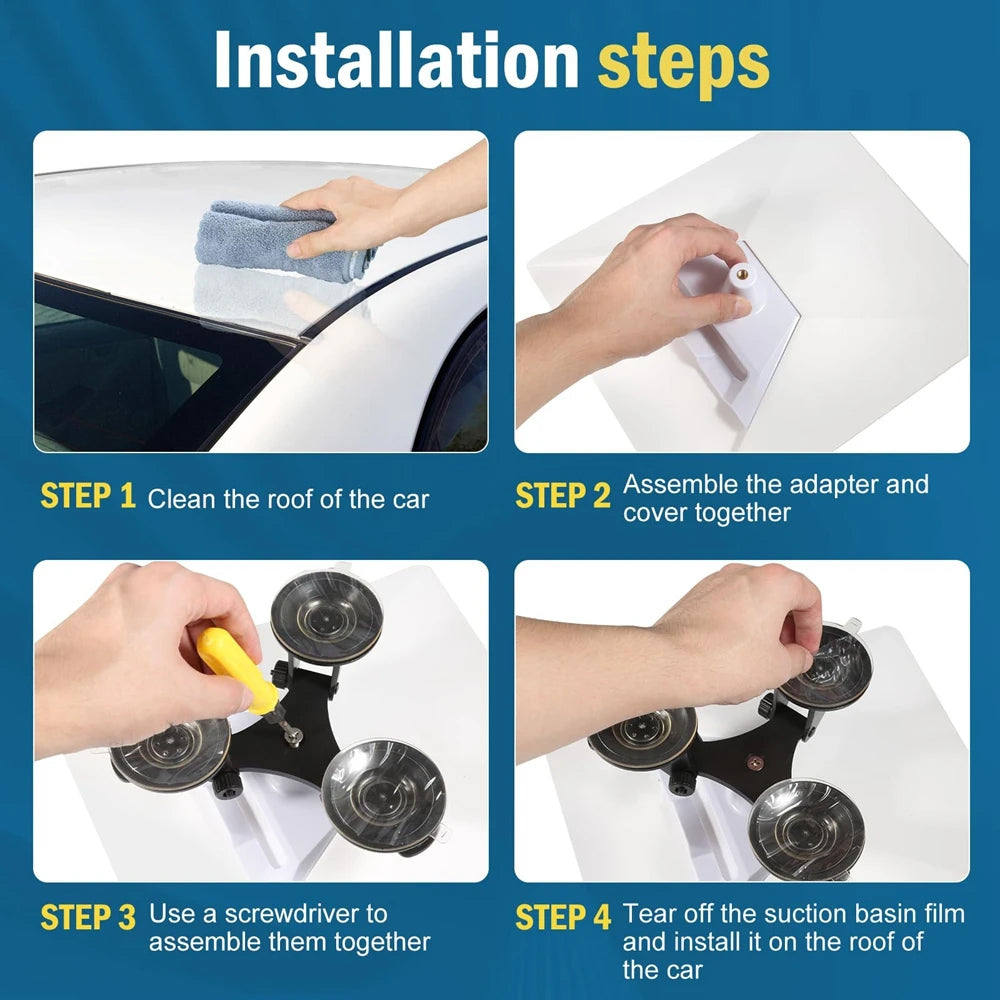 Installation steps

STEP 1 Clean the roof of the car

STEP 2 Assemble the adapter and cover together

STEP 3 Use a screwdriver to assemble them together

STEP 4 Tear off the suction basin film and install it on the roof of the car