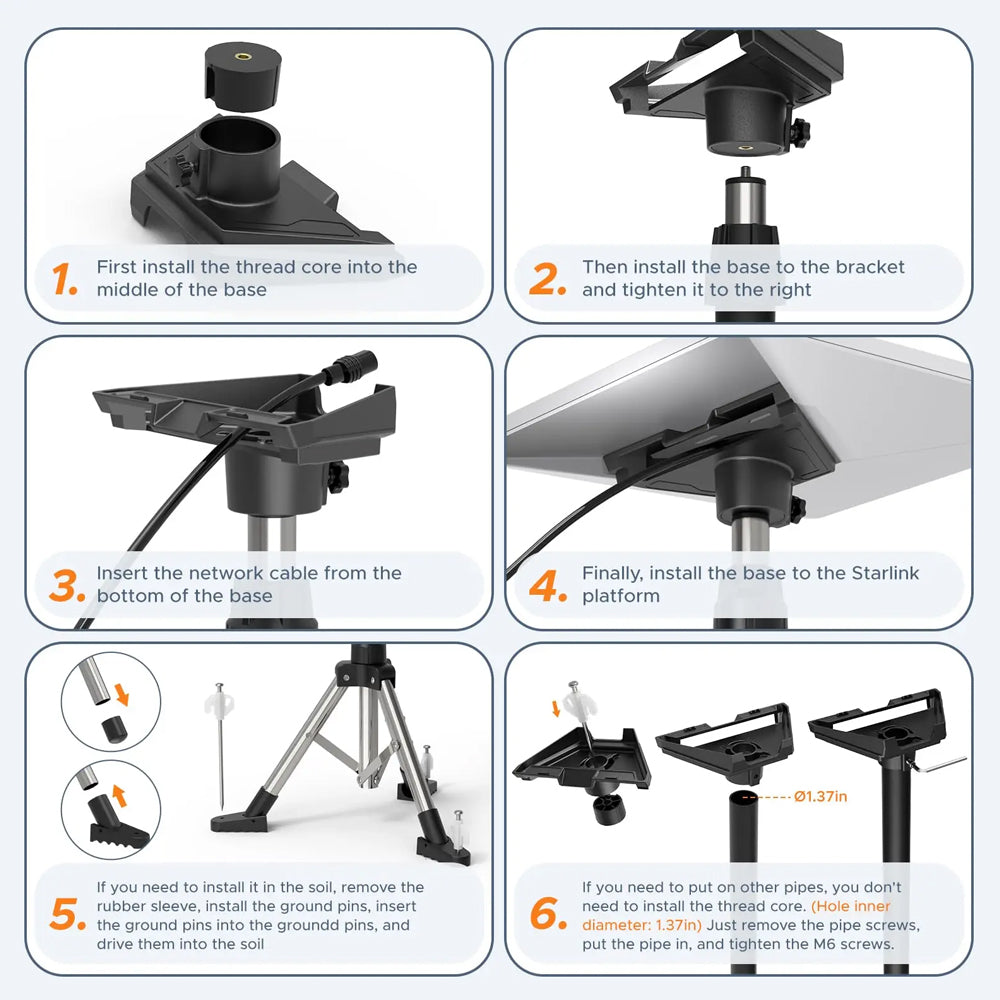 1. First install the thread core into the middle of the base

2. Then install the base to the bracket and tighten it to the right

3. Insert the network cable from the bottom of the base

4. Finally, install the base to the Starlink platform

5. If you need to install it in the soil, remove the rubber sleeve, install the ground pins, insert the ground pins into the groundd pins, and drive them into the soil

Ø1.37in

6. If you need to put on other pipes, you don't need to install the thread core. (Hole inner diameter: 1.37in) Just remove the pipe screws, put the pipe in, and tighten the M6 screws.