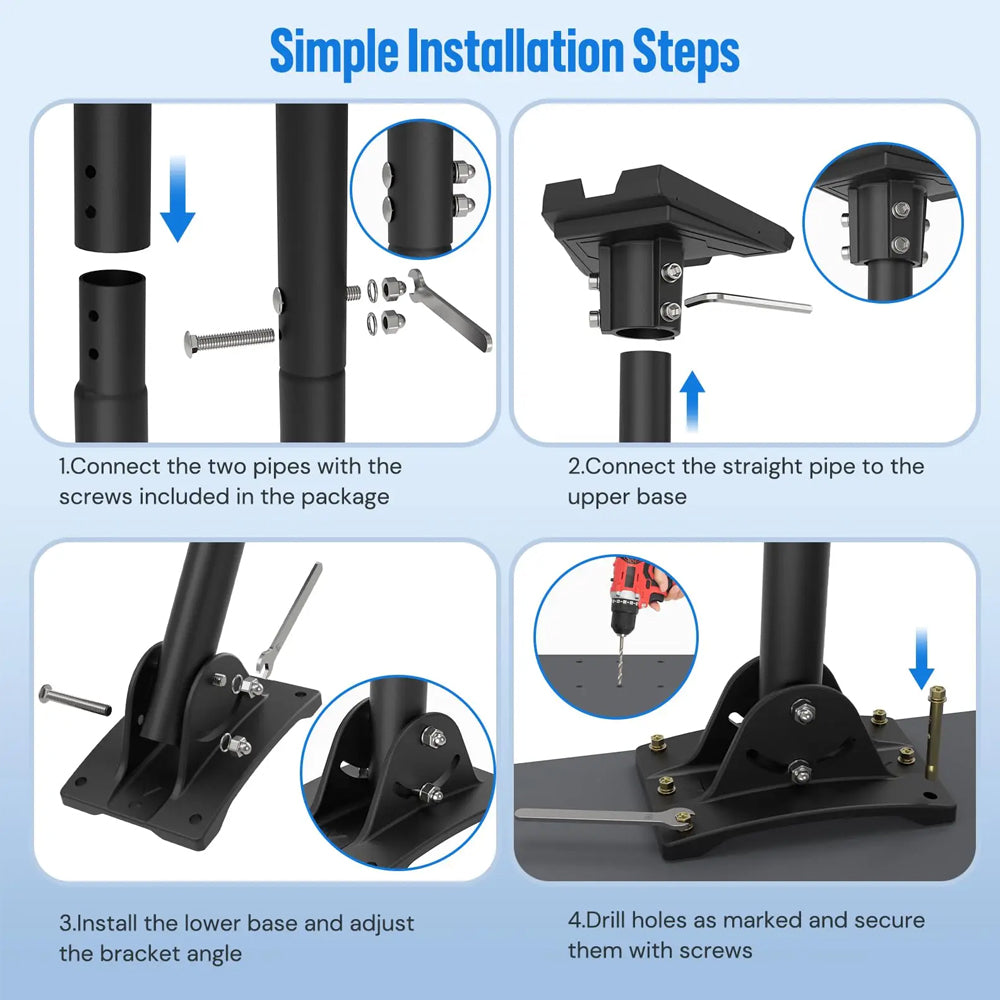 Simple Installation Steps

1.Connect the two pipes with the screws included in the package

2.Connect the straight pipe to the upper base

3.Install the lower base and adjust the bracket angle

4.Drill holes as marked and secure them with screws