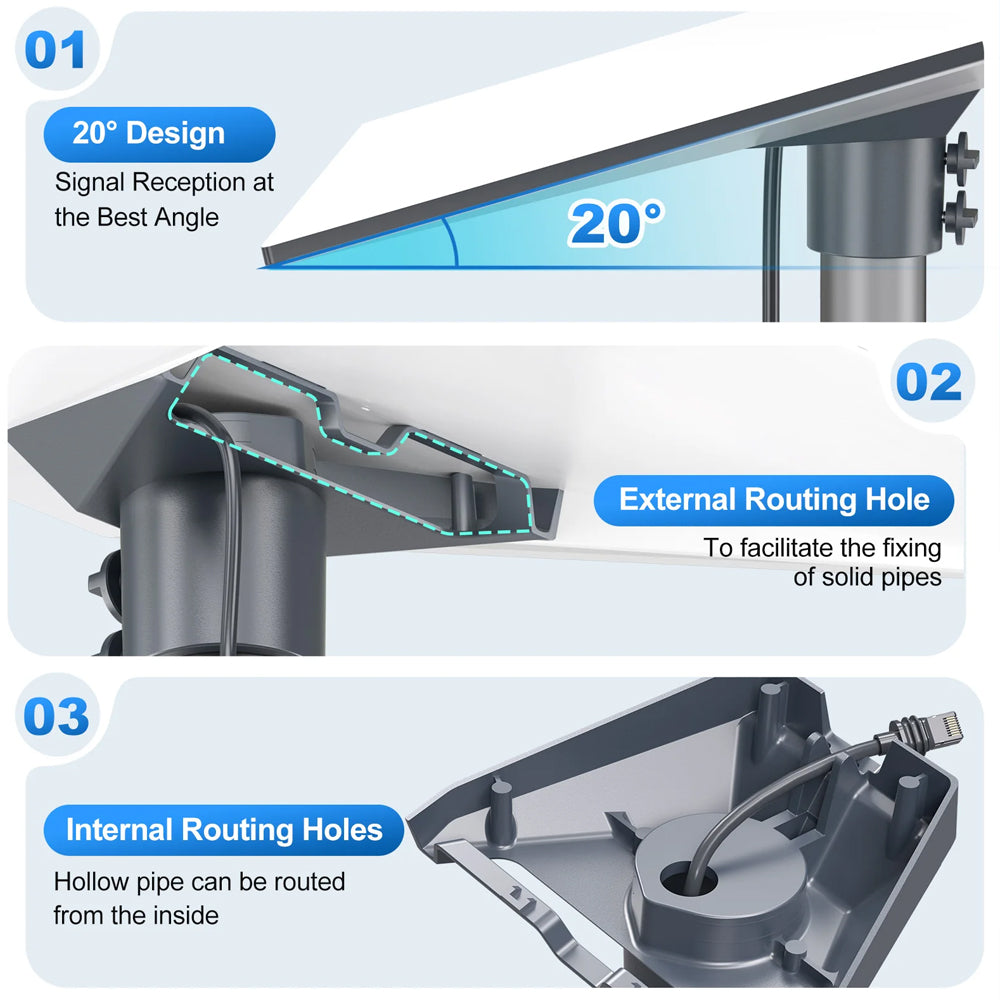 01

20° Design

Signal Reception at the Best Angle

20°

02

External Routing Hole

To facilitate the fixing of solid pipes

03

Internal Routing Holes

Hollow pipe can be routed from the inside