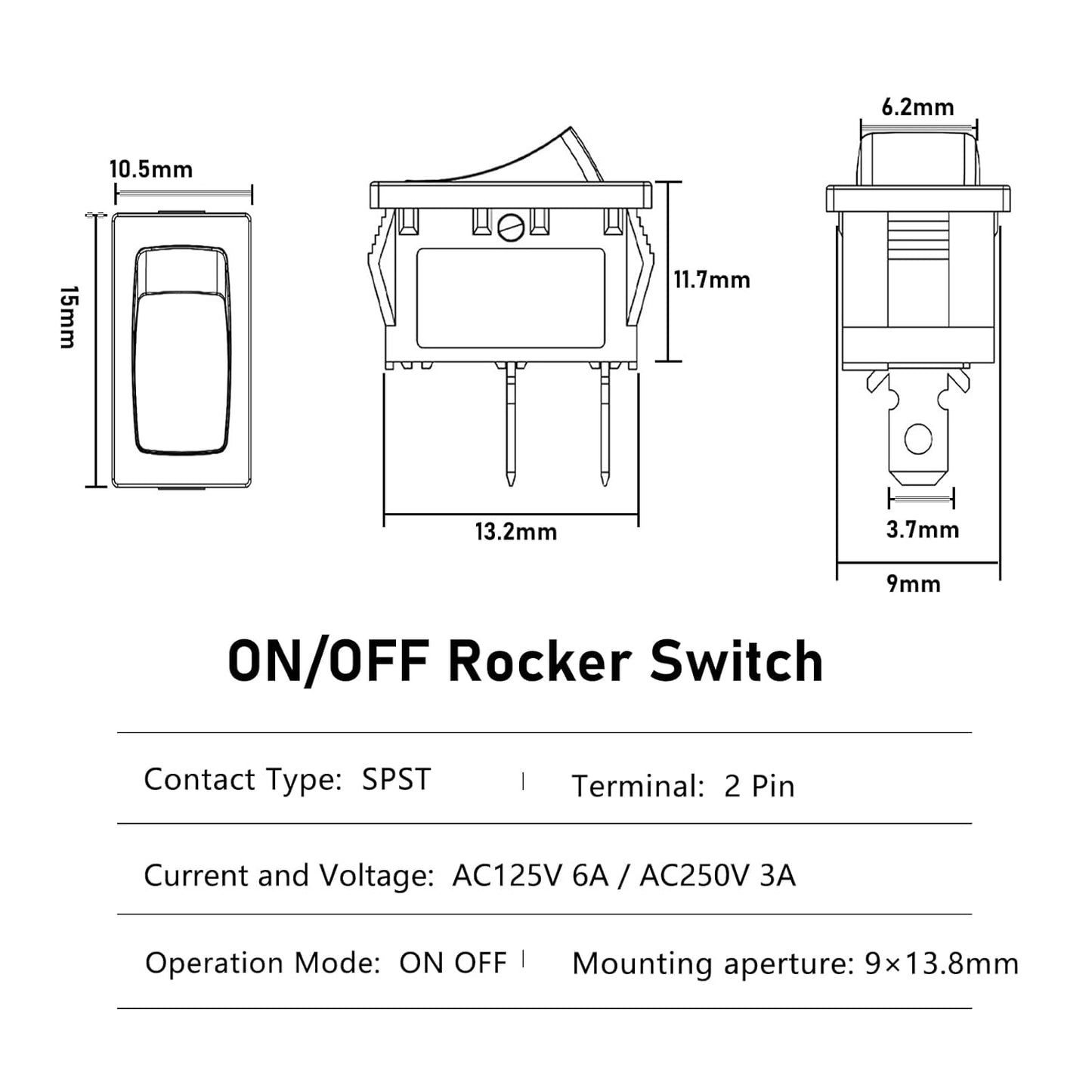 10.5mm

15mm

11.7mm

13.2mm

6.2mm

3.7mm

9mm

ON/OFF Rocker Switch

Contact Type: SPST | Terminal: 2 Pin

Current and Voltage: AC125V 6A / AC250V 3A

Operation Mode: ON OFF | Mounting aperture: 9×13.8mm