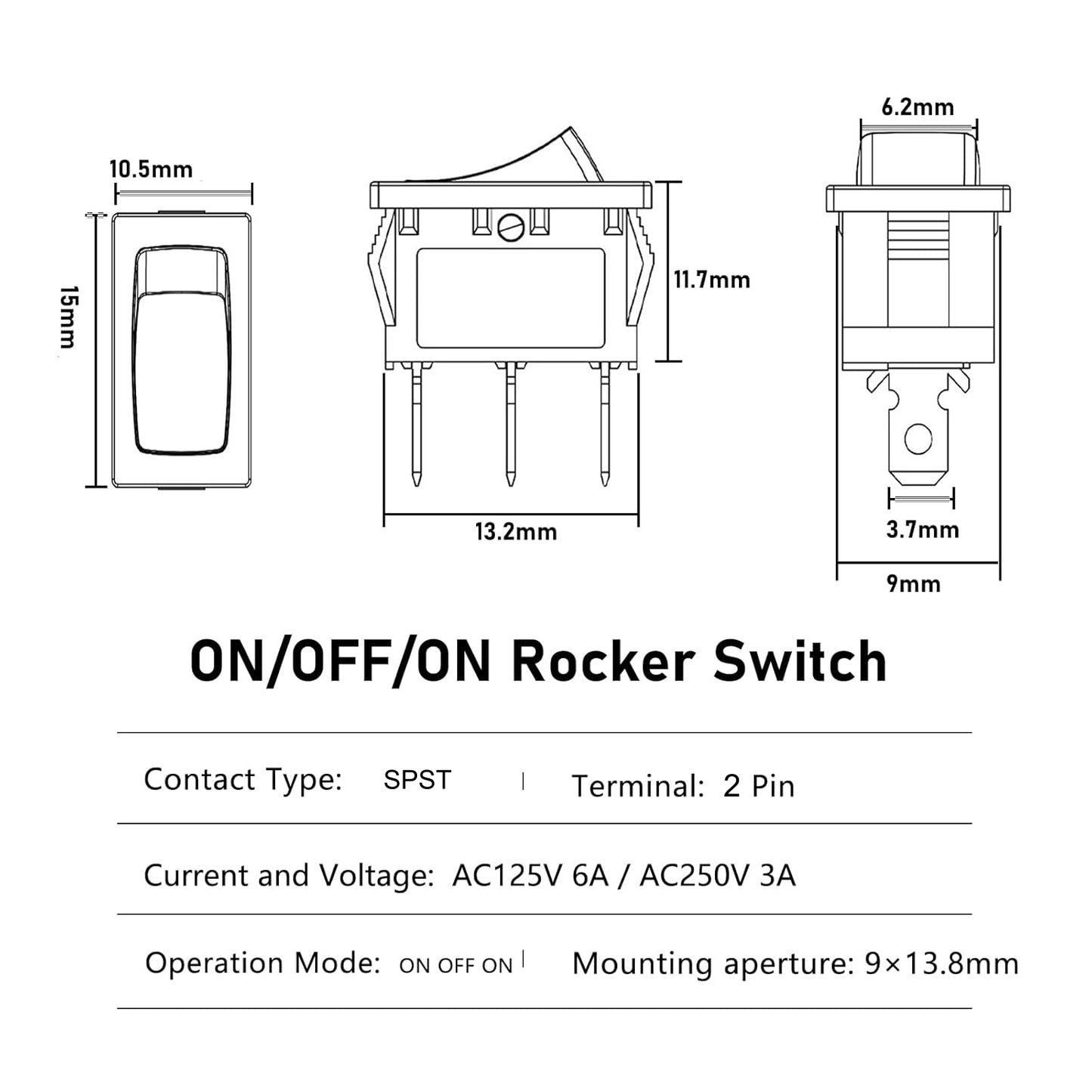 10.5mm

15mm

11.7mm

13.2mm

6.2mm

3.7mm

9mm

ON/OFF/ON Rocker Switch

Contact Type: SPST | Terminal: 2 Pin

Current and Voltage: AC125V 6A / AC250V 3A

Operation Mode: ON OFF ON | Mounting aperture: 9×13.8mm