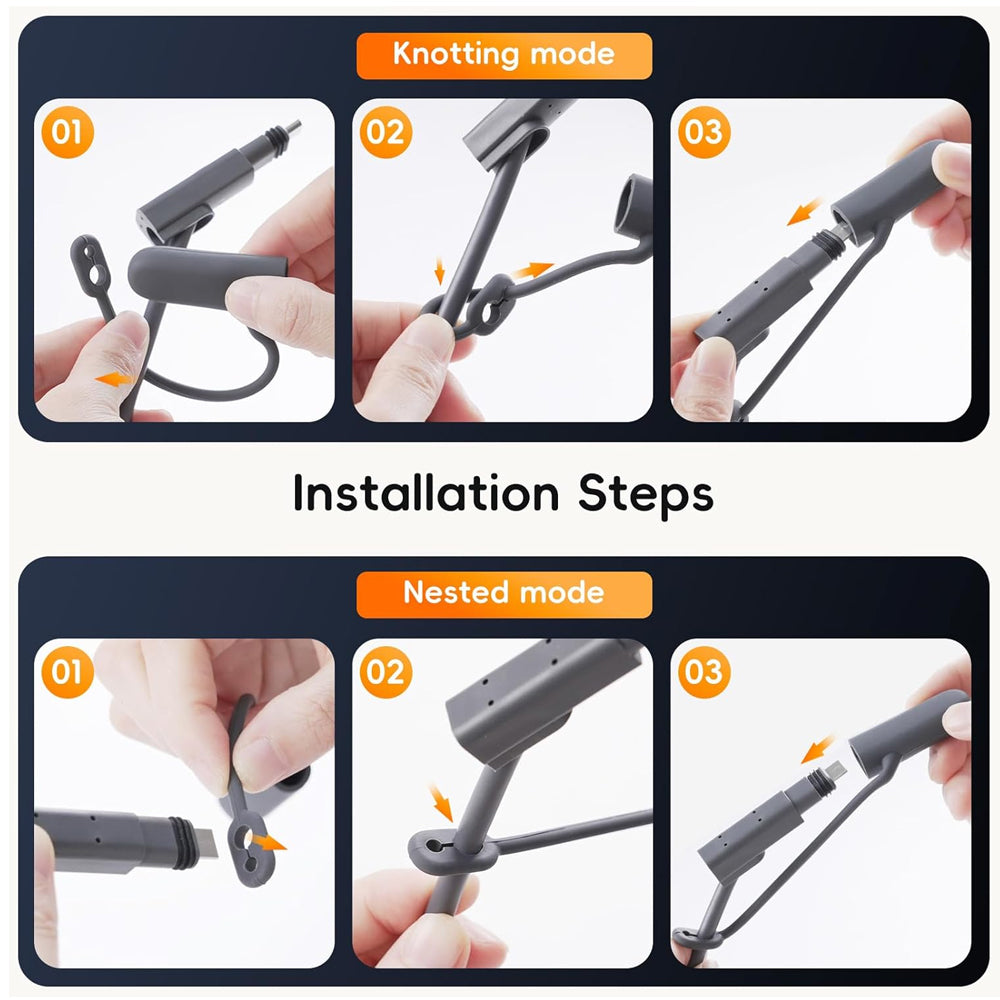 Knotting mode

01

02

03

Installation Steps

Nested mode

01

02

03