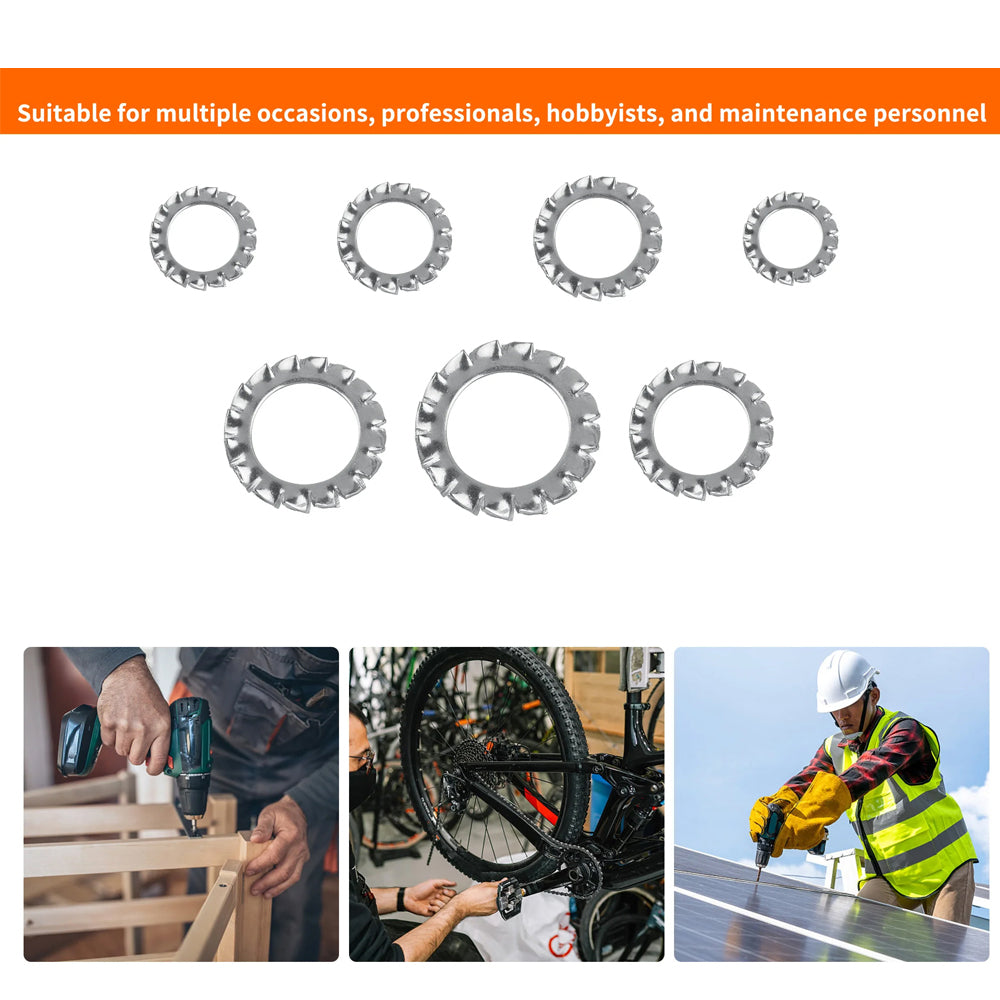 Suitable for multiple occasions, professionals, hobbyists, and maintenance personnel