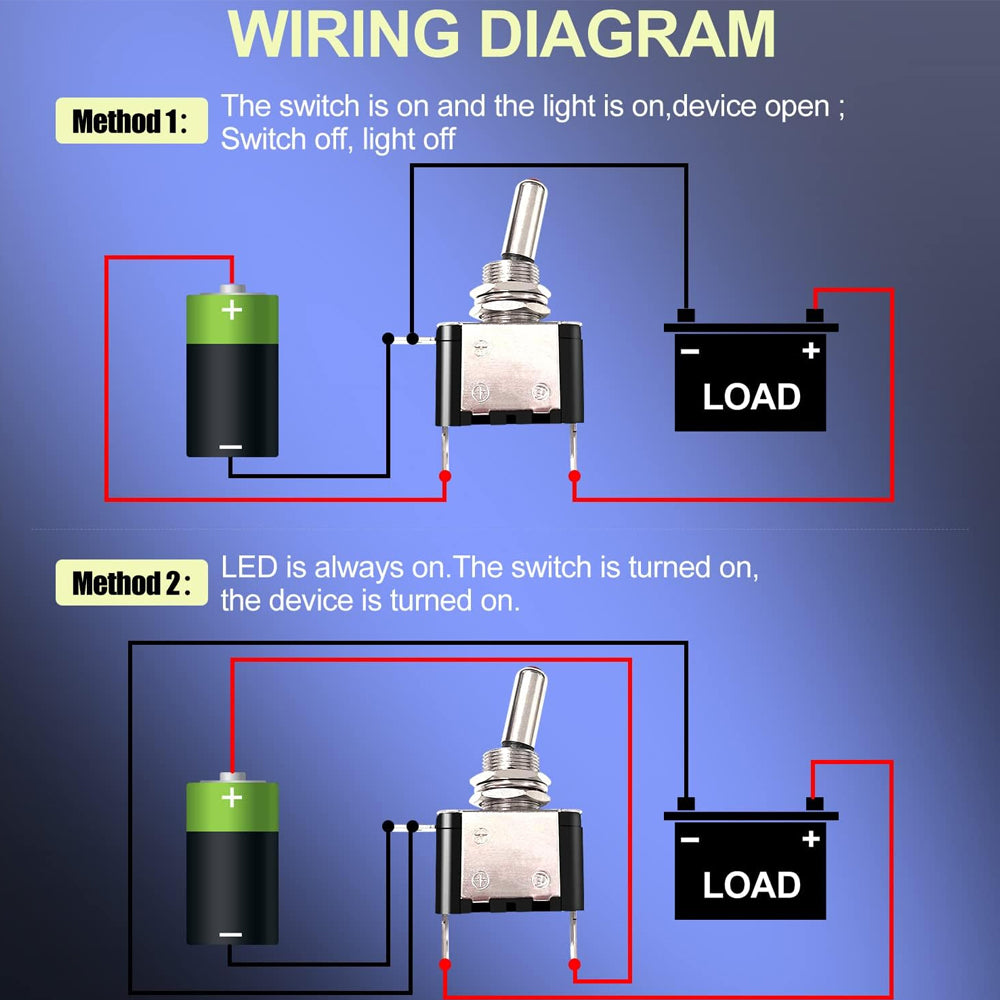 WIRING DIAGRAM

Method 1: The switch is on and the light is on,device open ; Switch off, light off

+

−

−

+

LOAD

Method 2: LED is always on.The switch is turned on, the device is turned on.

+

−

−

+

LOAD