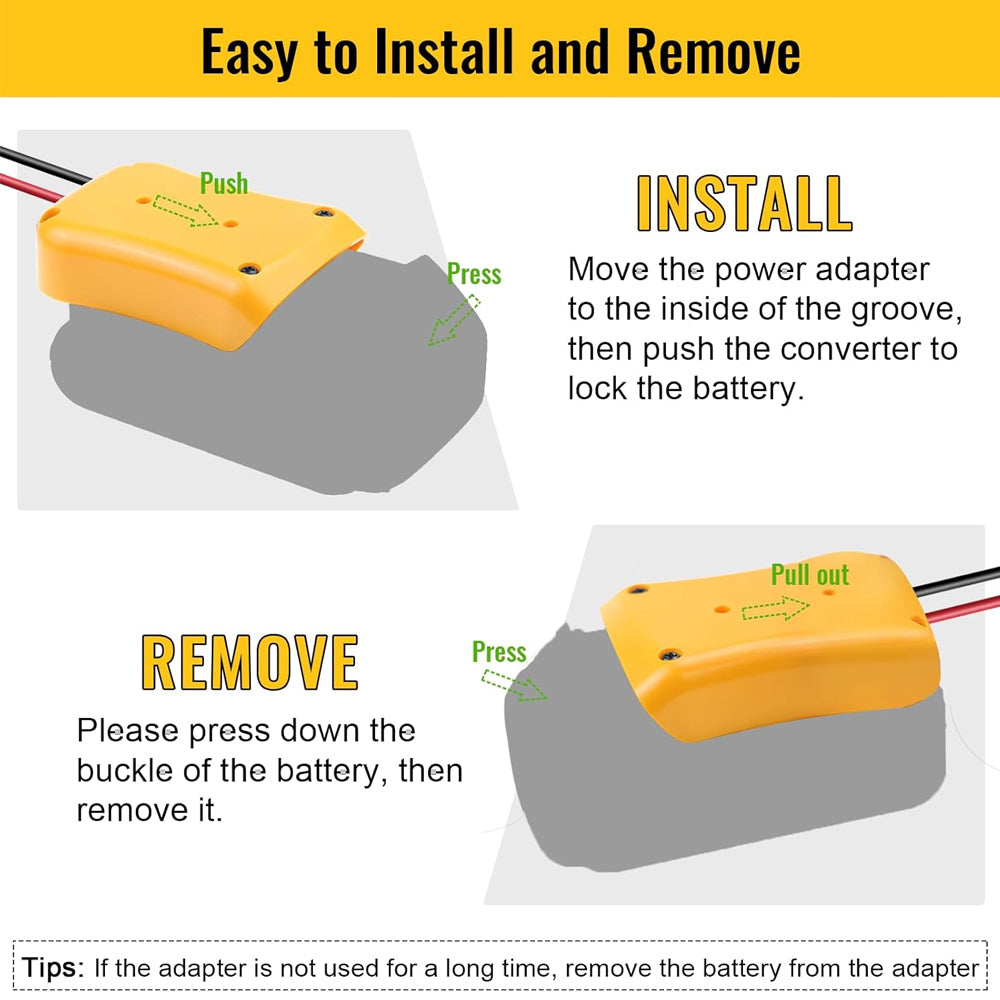 Easy to Install and Remove

Push

Press

INSTALL

Move the power adapter to the inside of the groove, then push the converter to lock the battery.

Pull out

Press

REMOVE

Please press down the buckle of the battery, then remove it.

Tips: If the adapter is not used for a long time, remove the battery from the adapter