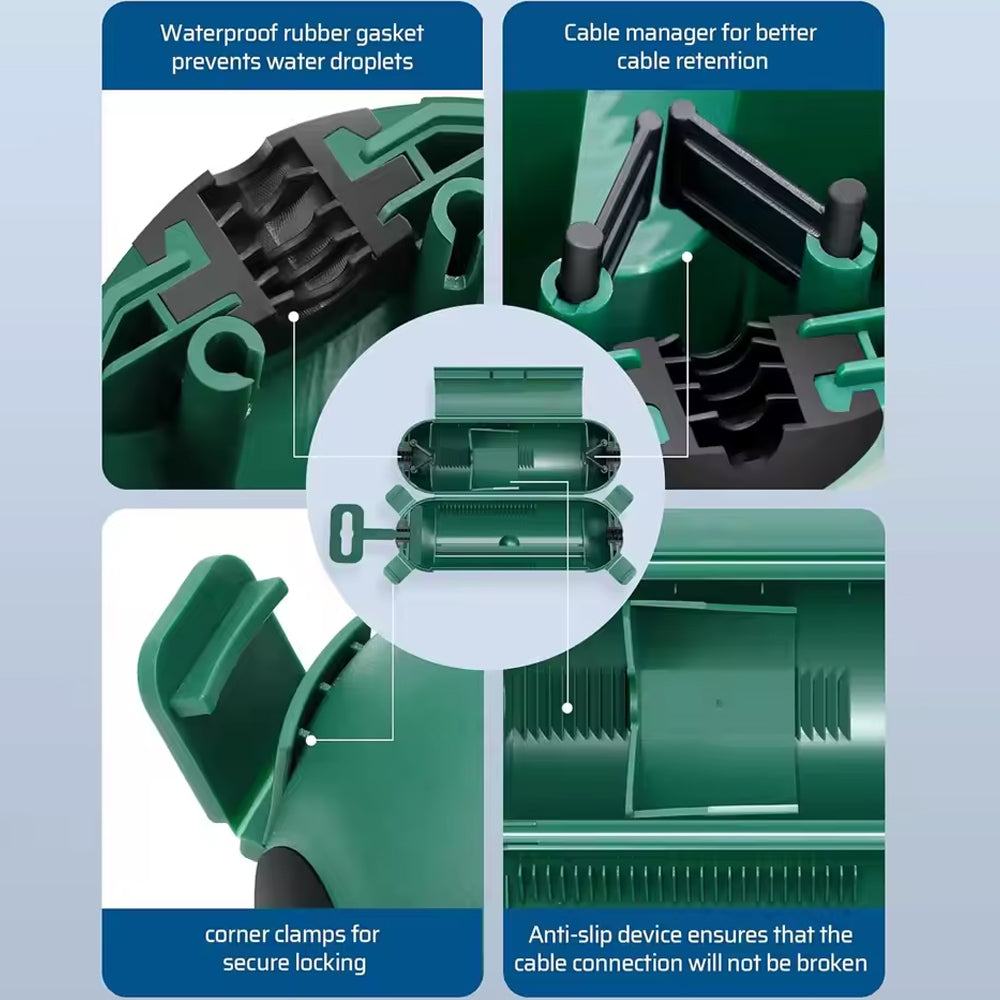 Waterproof rubber gasket prevents water droplets

Cable manager for better cable retention

corner clamps for secure locking

Anti-slip device ensures that the cable connection will not be broken