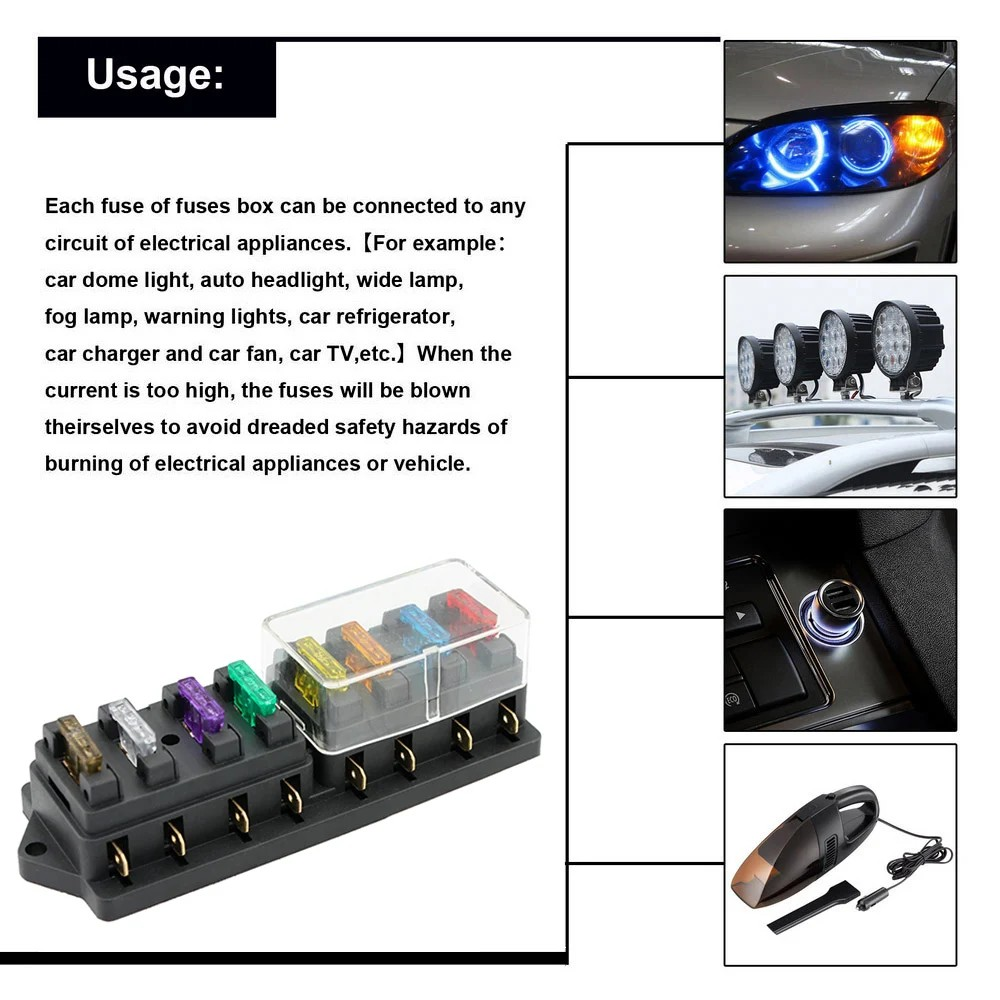 Usage:

Each fuse of fuses box can be connected to any circuit of electrical appliances.【For example: car dome light, auto headlight, wide lamp, fog lamp, warning lights, car refrigerator, car charger and car fan, car TV,etc.】When the current is too high, the fuses will be blown theirselves to avoid dreaded safety hazards of burning of electrical appliances or vehicle.