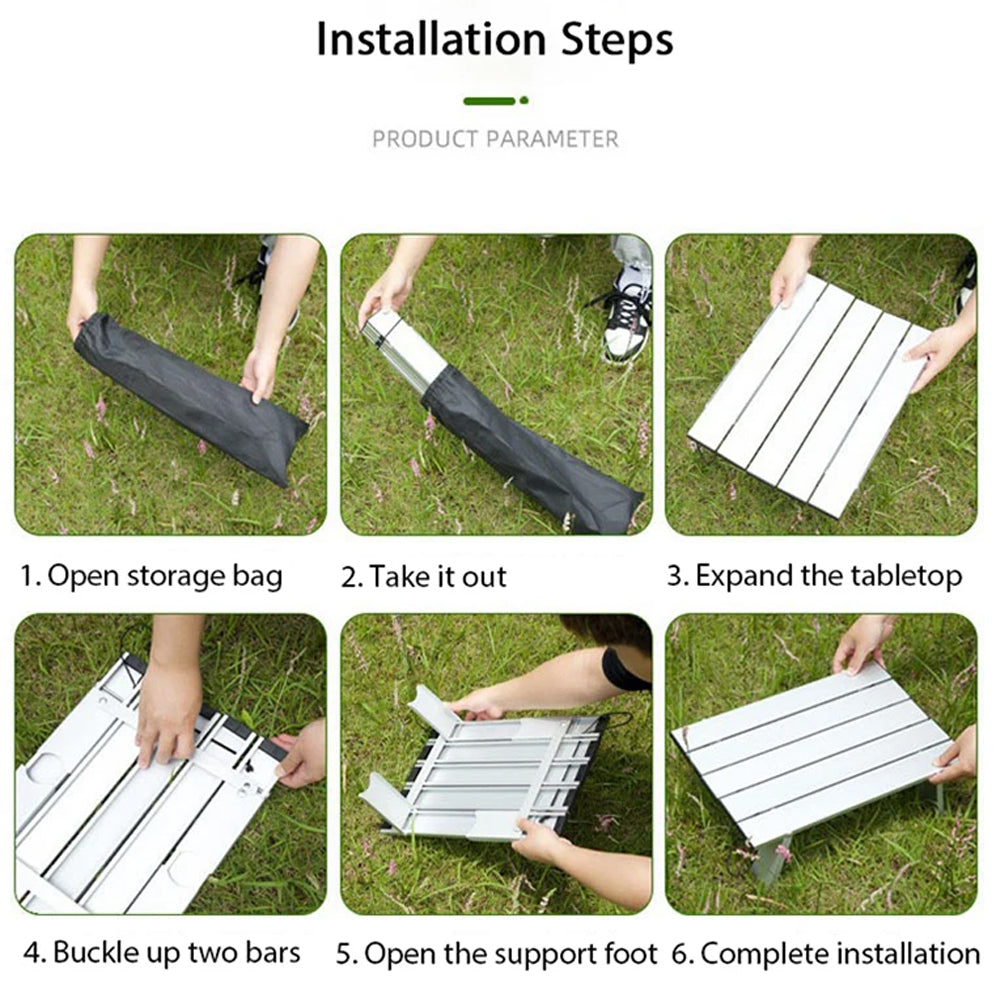 Installation Steps

PRODUCT PARAMETER

1. Open storage bag

2. Take it out

3. Expand the tabletop

4. Buckle up two bars

5. Open the support foot

6. Complete installation