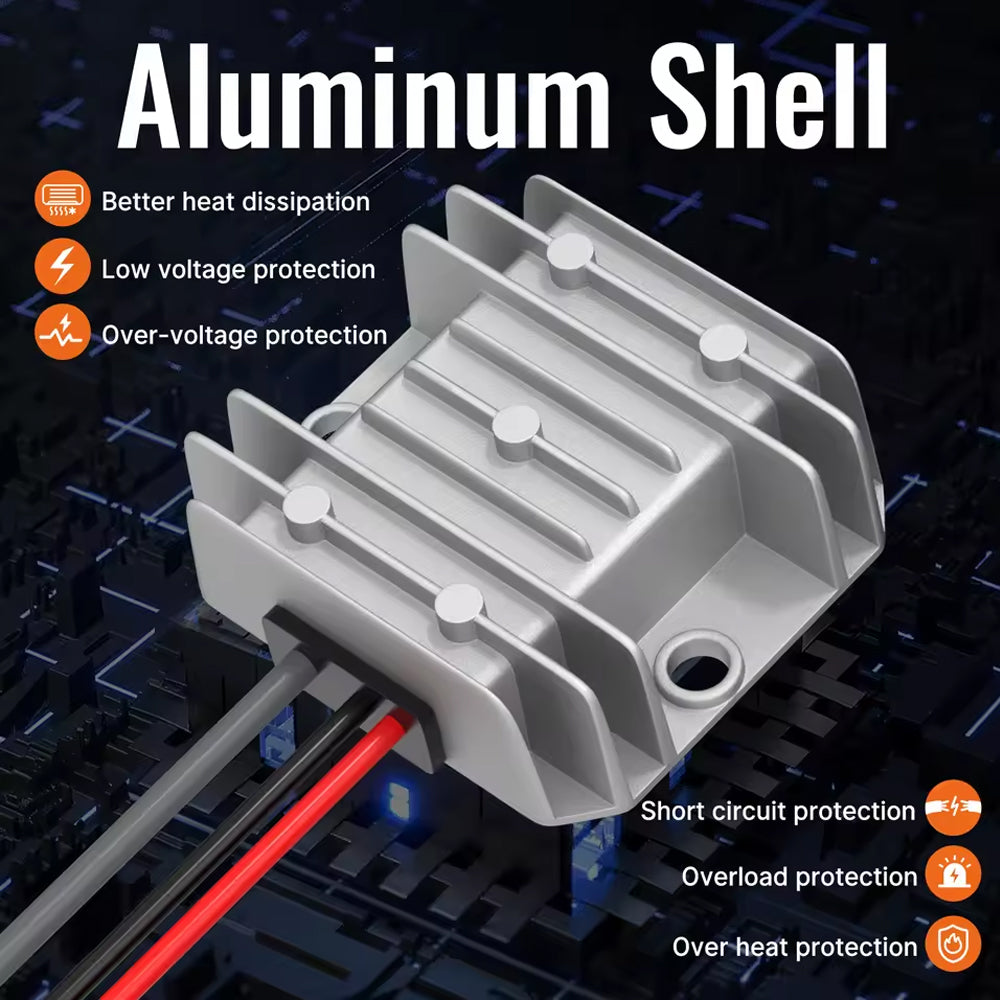 Aluminum Shell

Better heat dissipation

Low voltage protection

Over-voltage protection

Short circuit protection

Overload protection

Over heat protection