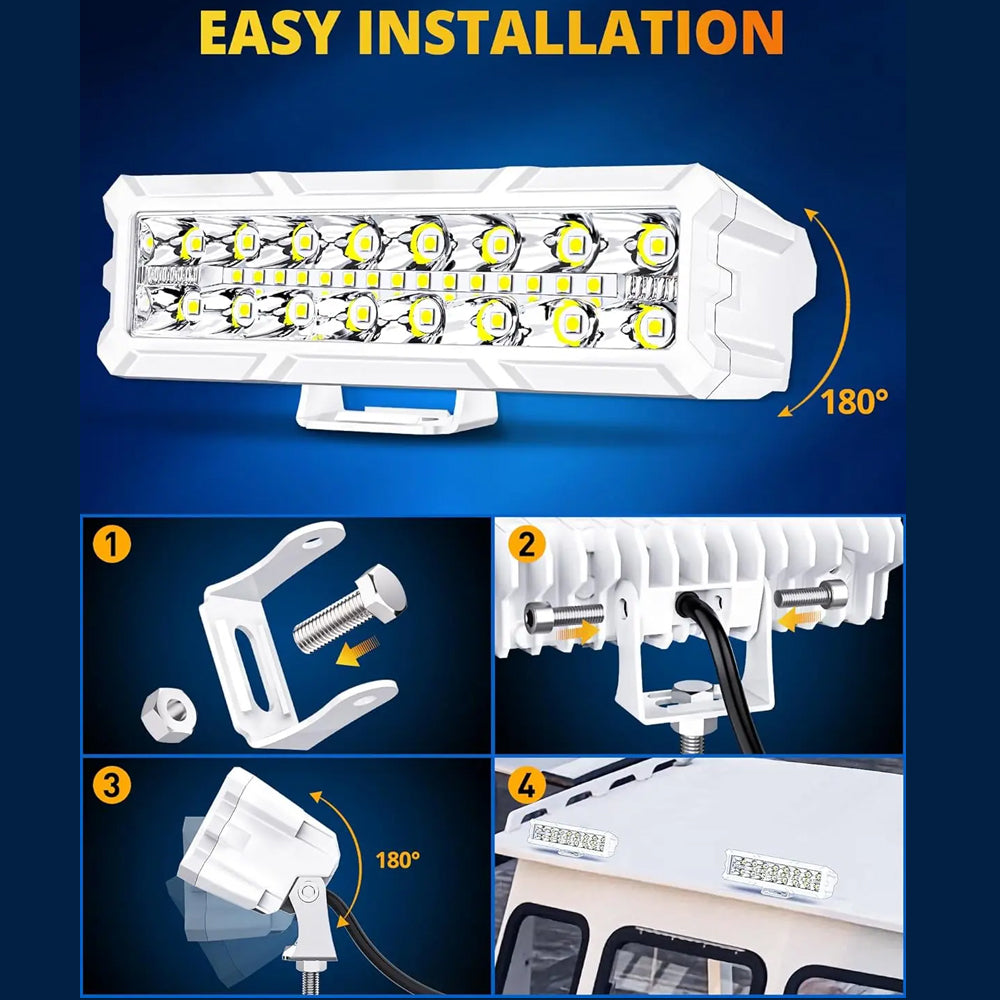 EASY INSTALLATION

180°

1

2

3

180°

4