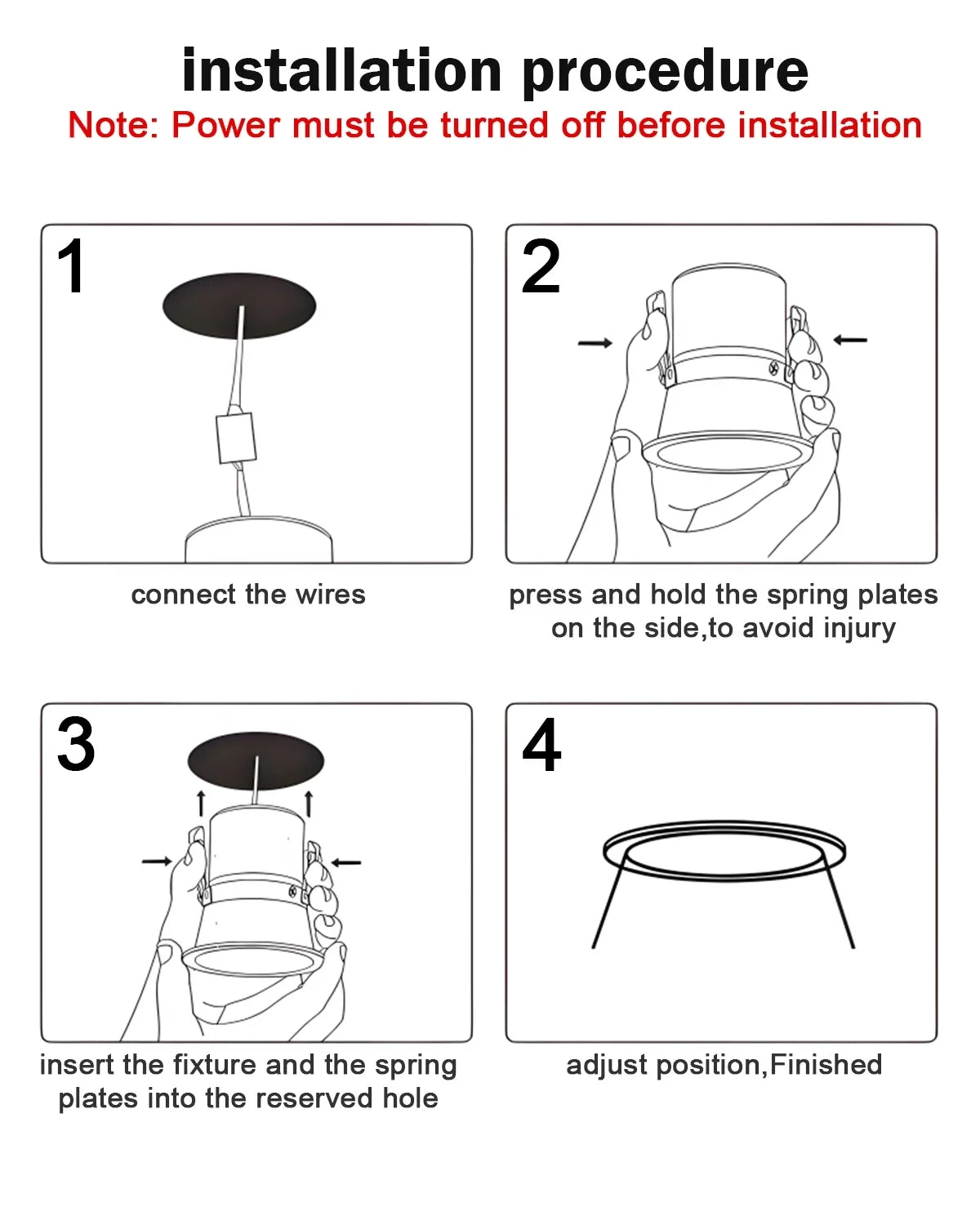 installation procedure

Note: Power must be turned off before installation

1

connect the wires

2

press and hold the spring plates on the side,to avoid injury

3

insert the fixture and the spring plates into the reserved hole

4

adjust position,Finished