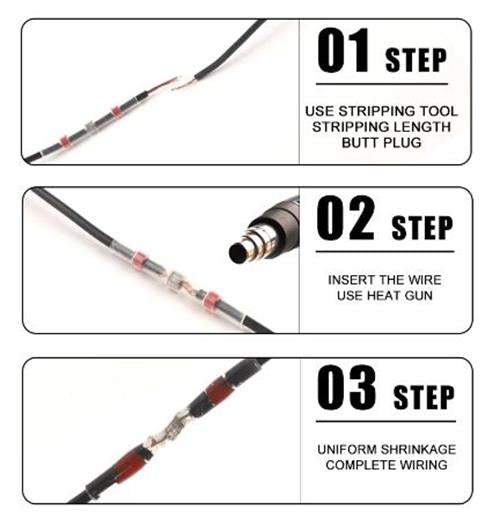 01 STEP

USE STRIPPING TOOL
STRIPPING LENGTH
BUTT PLUG

02 STEP

INSERT THE WIRE
USE HEAT GUN

03 STEP

UNIFORM SHRINKAGE
COMPLETE WIRING