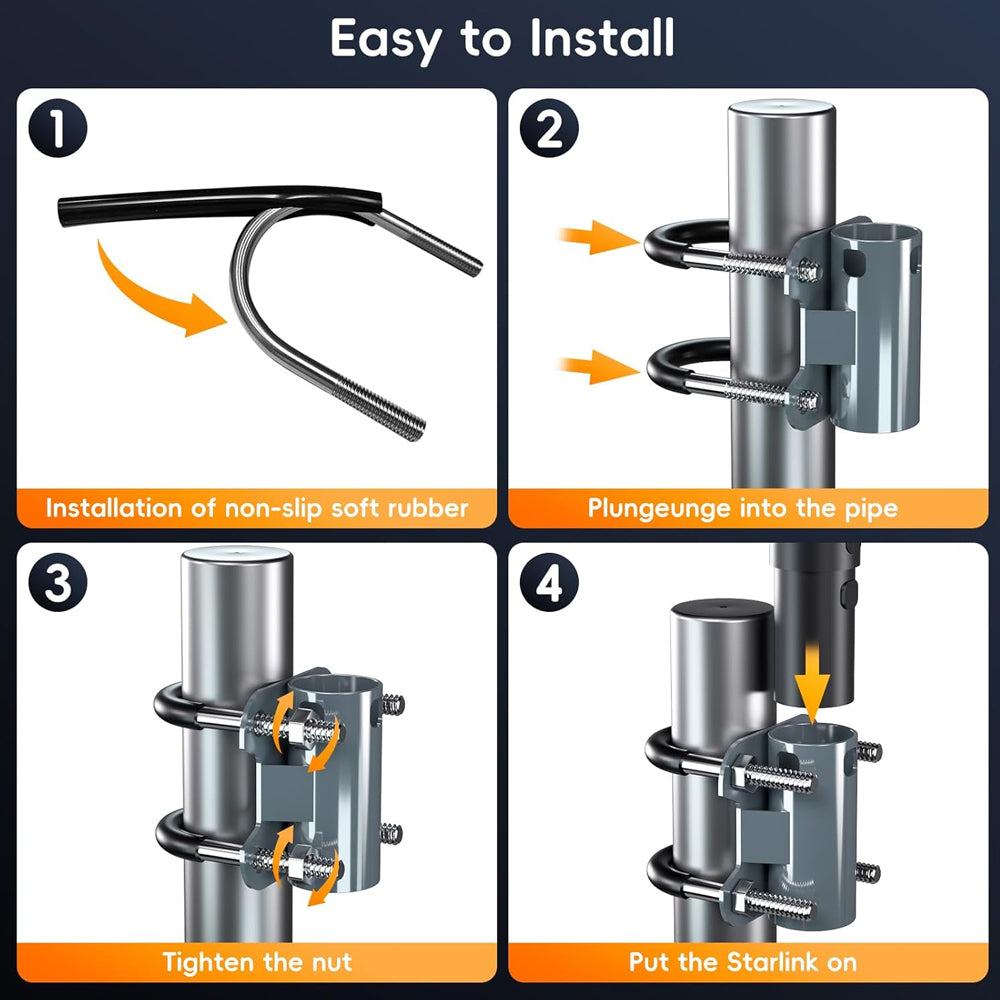 Easy to Install

1

Installation of non-slip soft rubber

2

Plungeunge into the pipe

3

Tighten the nut

4

Put the Starlink on