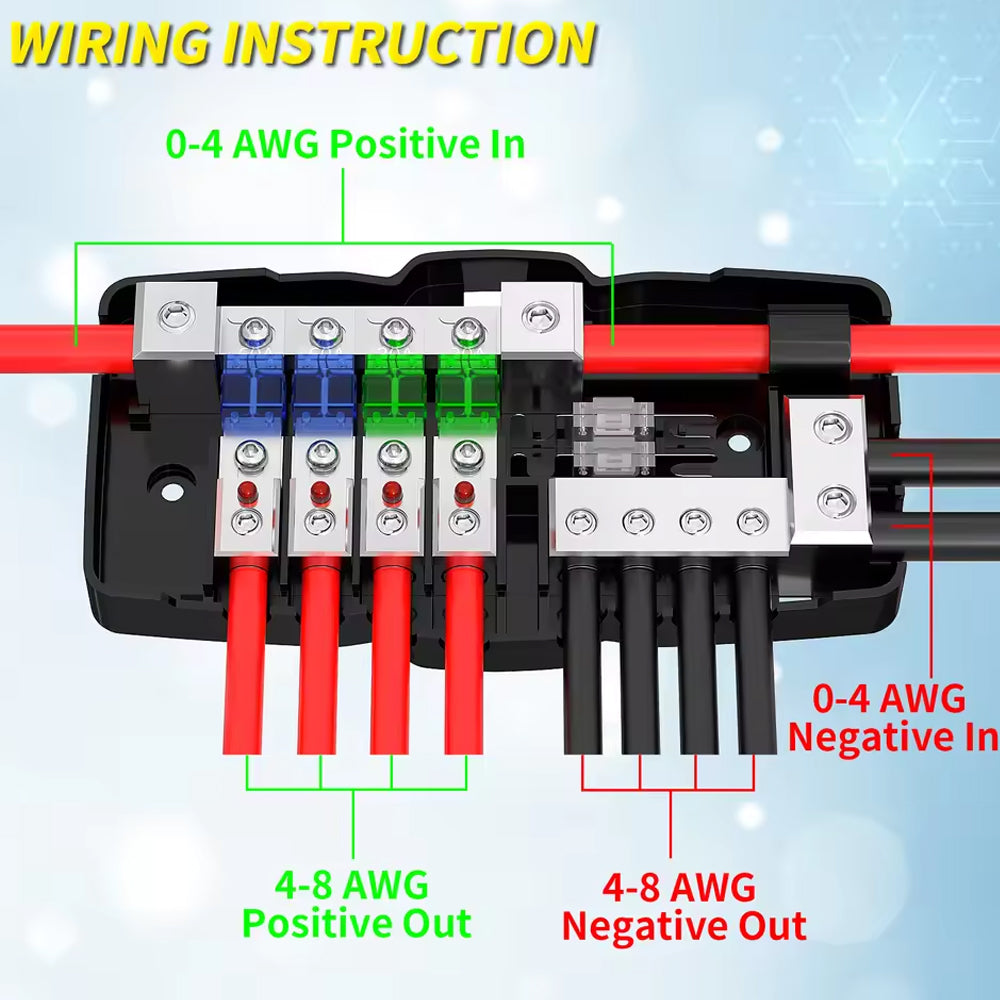 WIRING INSTRUCTION

0-4 AWG Positive In

0-4 AWG Negative In

4-8 AWG Positive Out

4-8 AWG Negative Out