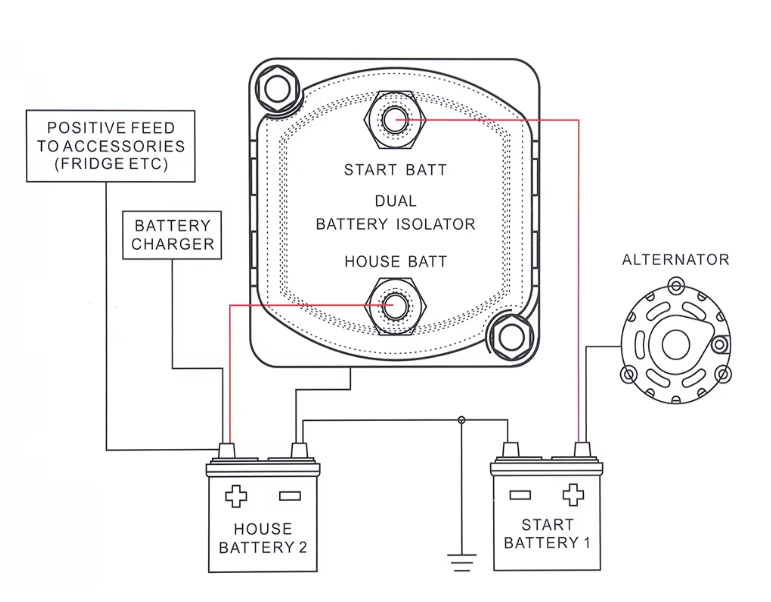 POSITIVE FEED
TO ACCESSORIES
(FRIDGE ETC)

BATTERY
CHARGER

START BATT

DUAL
BATTERY ISOLATOR

HOUSE BATT

ALTERNATOR

HOUSE
BATTERY 2

START
BATTERY 1