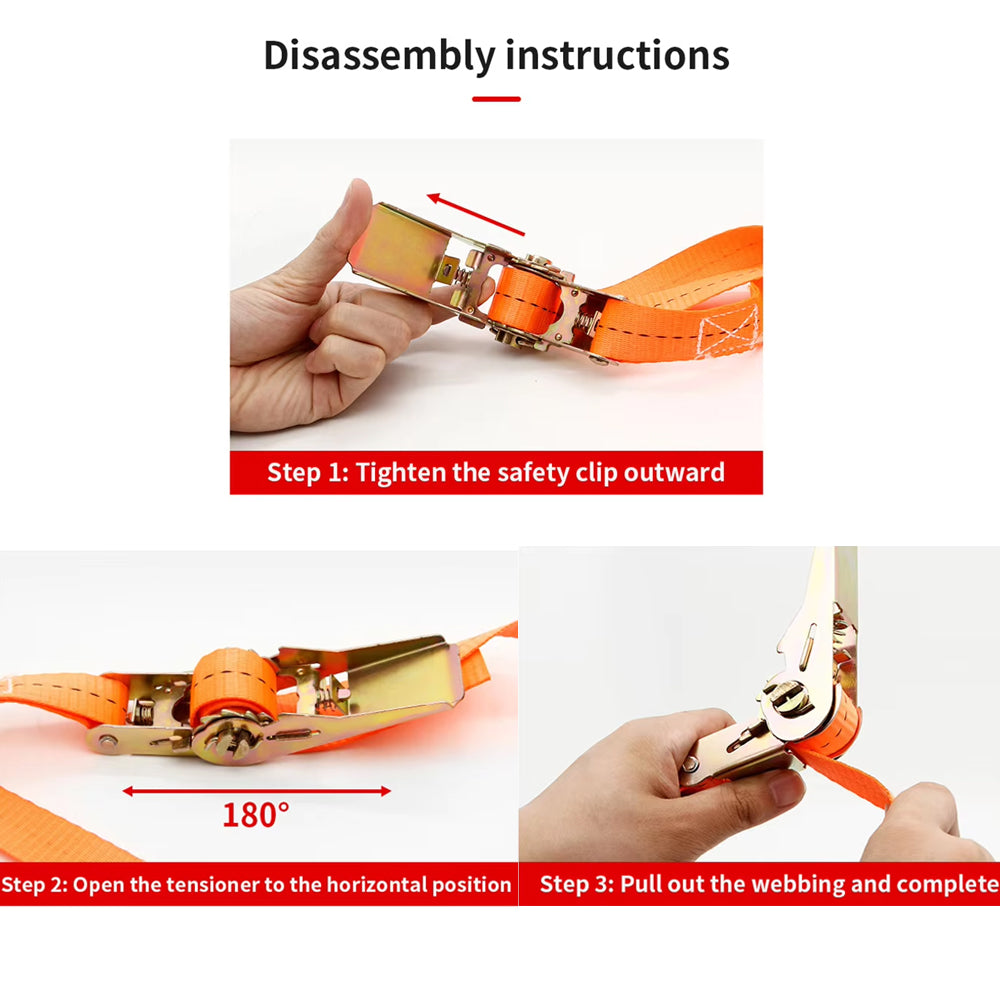 Disassembly instructions

Step 1: Tighten the safety clip outward

180°

Step 2: Open the tensioner to the horizontal position

Step 3: Pull out the webbing and complete