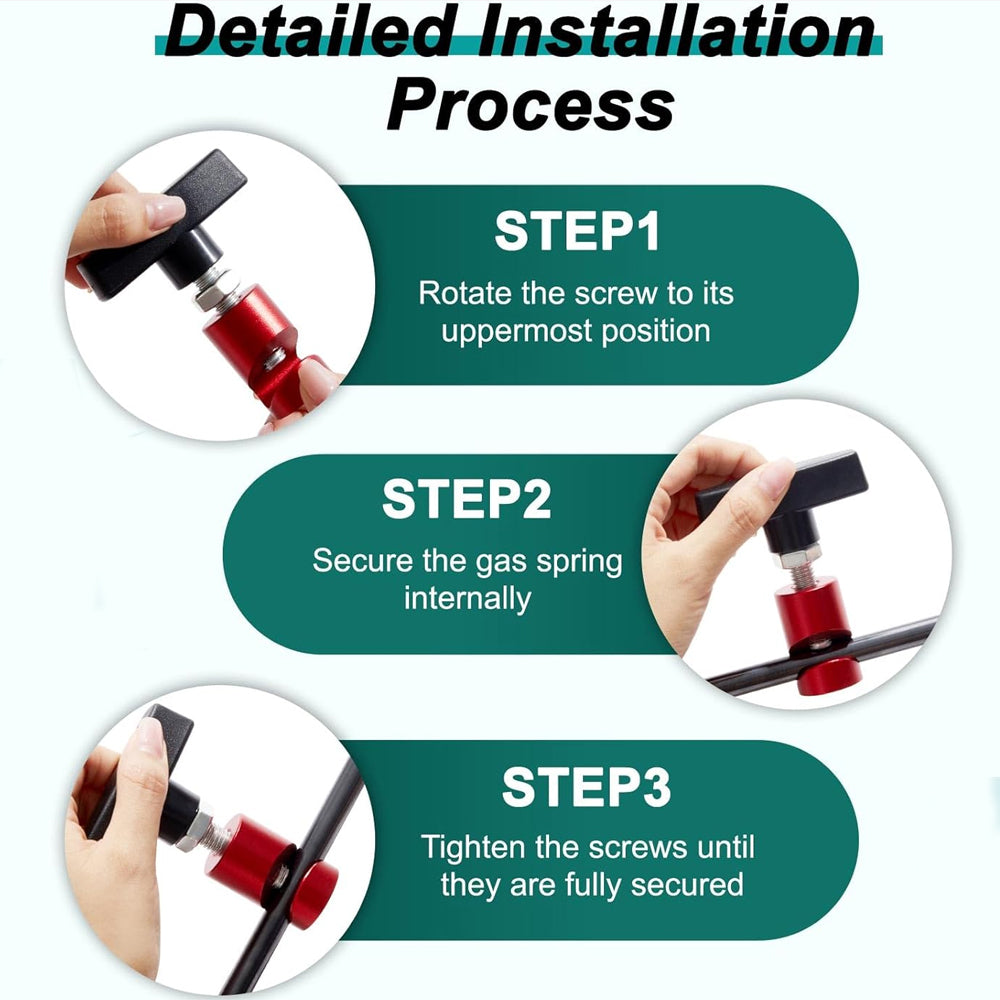 Detailed Installation Process

STEP1

Rotate the screw to its uppermost position

STEP2

Secure the gas spring internally

STEP3

Tighten the screws until they are fully secured