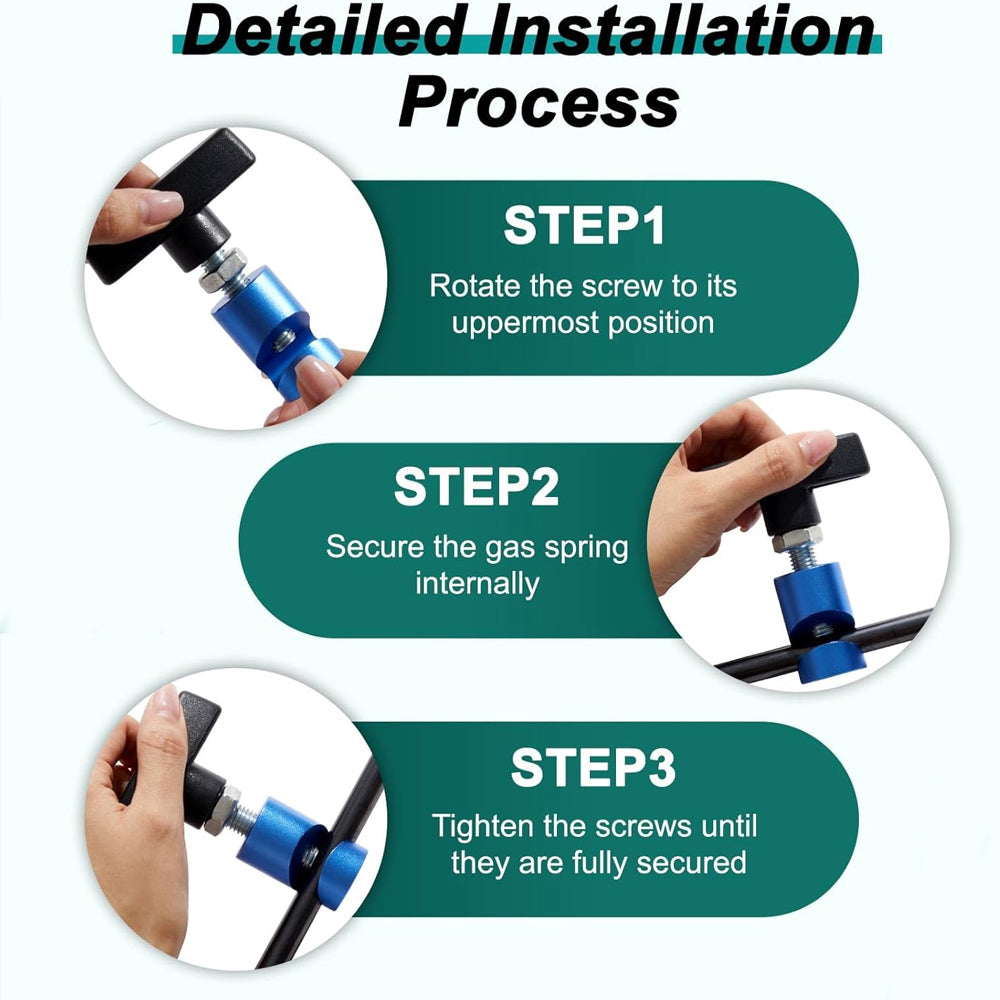 Detailed Installation Process

STEP1

Rotate the screw to its uppermost position

STEP2

Secure the gas spring internally

STEP3

Tighten the screws until they are fully secured